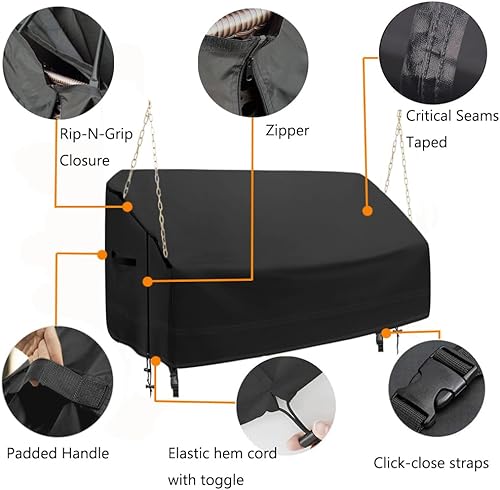 Rip-N-Grip Closure

Zipper

Critical Seams Taped

Padded Handle

Elastic hem cord with toggle

Click-close straps