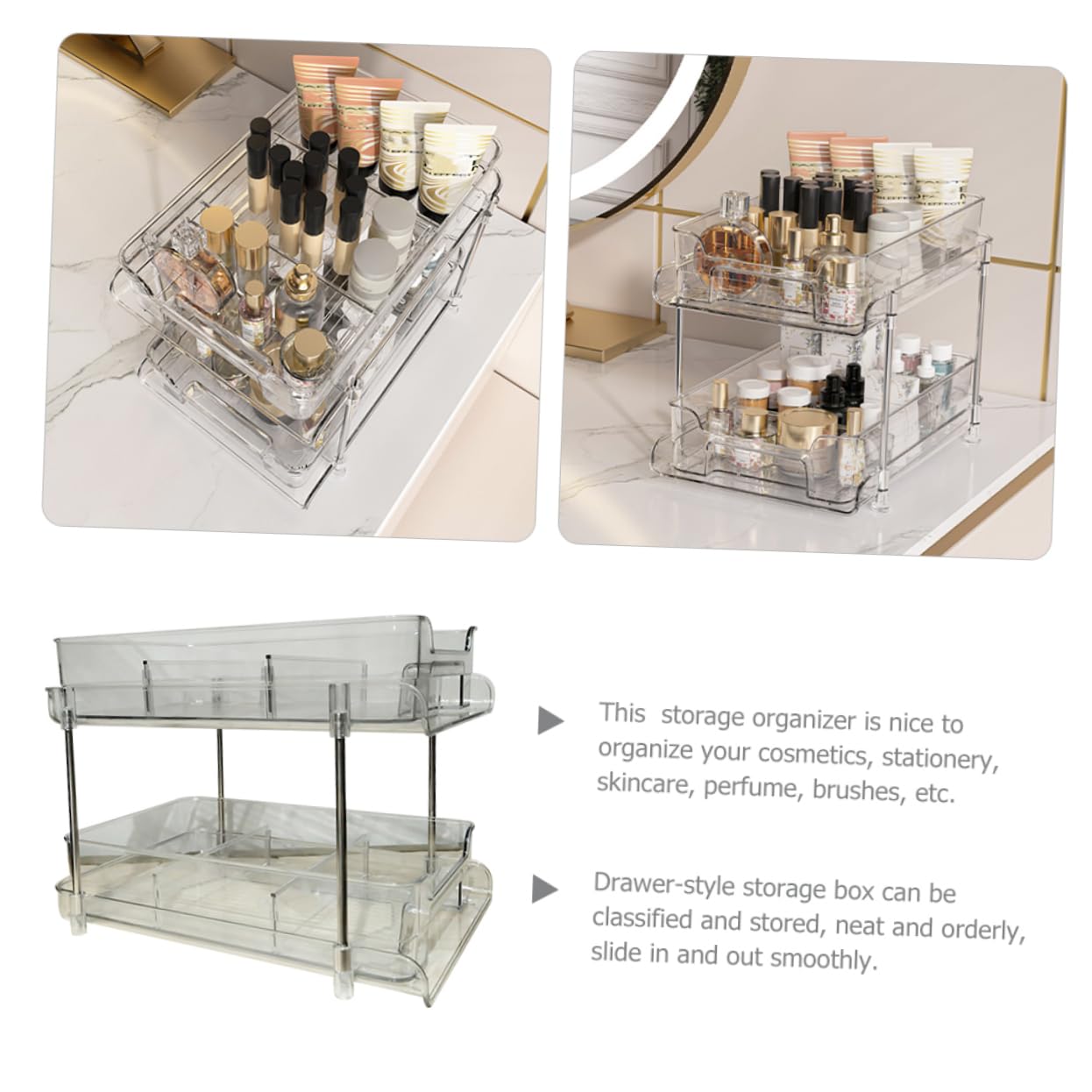 This storage organizer is nice to organize your cosmetics, stationery, skincare, perfume, brushes, etc.

Drawer-style storage box can be classified and stored, neat and orderly, slide in and out smoothly.