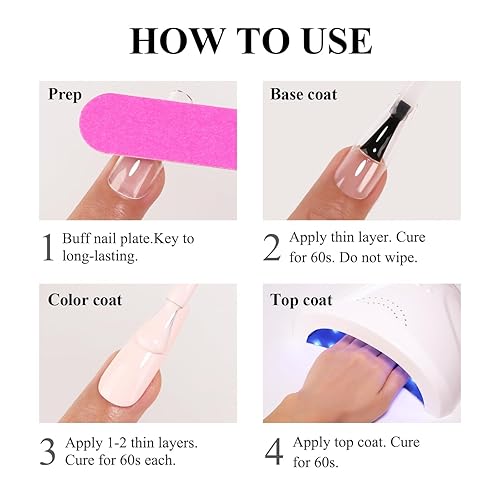 HOW TO USE

Prep

1 Buff nail plate.Key to long-lasting.

Base coat

2 Apply thin layer. Cure for 60s. Do not wipe.

Color coat

3 Apply 1-2 thin layers. Cure for 60s each.

Top coat

4 Apply top coat. Cure for 60s.