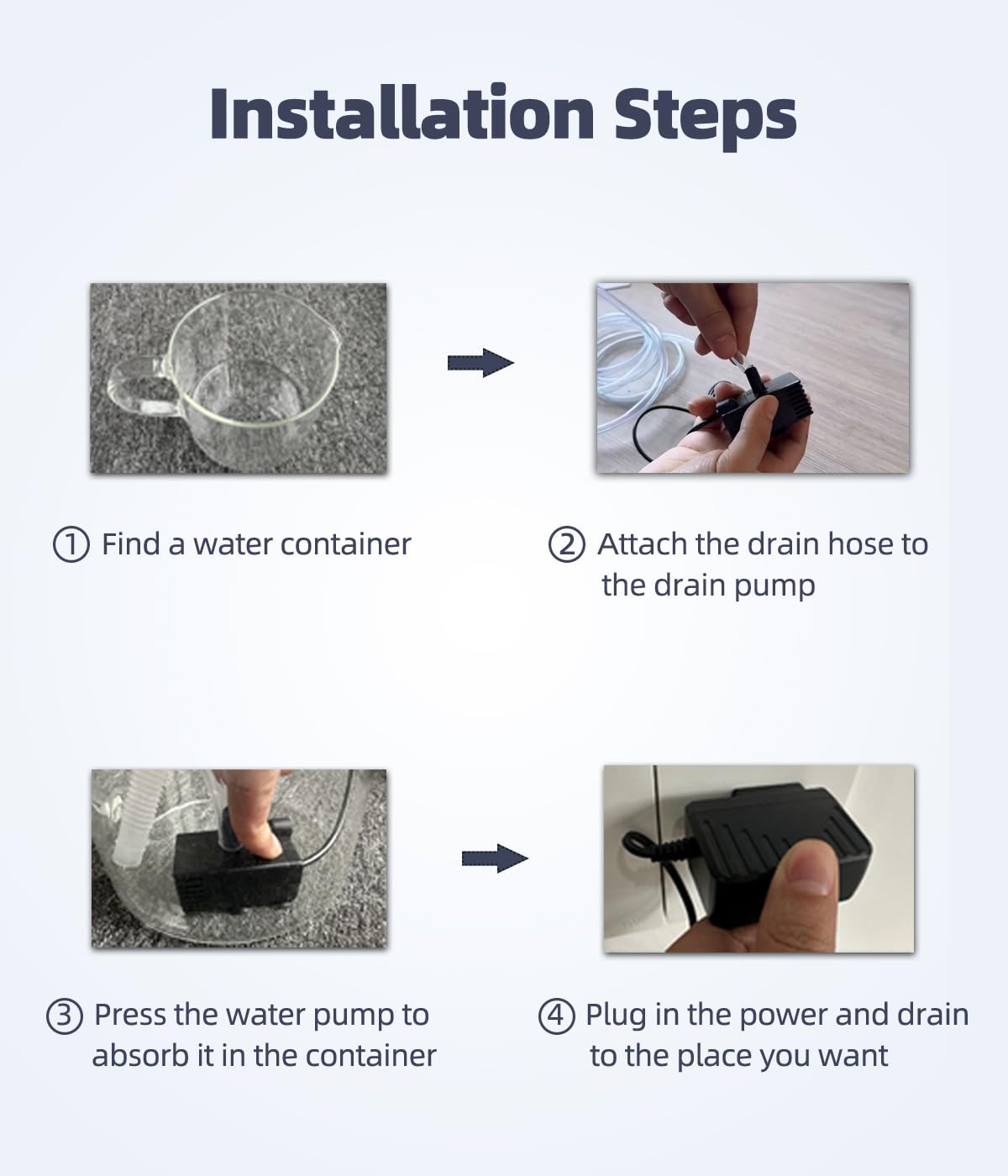 Installation Steps

① Find a water container

② Attach the drain hose to the drain pump

③ Press the water pump to absorb it in the container

④ Plug in the power and drain to the place you want