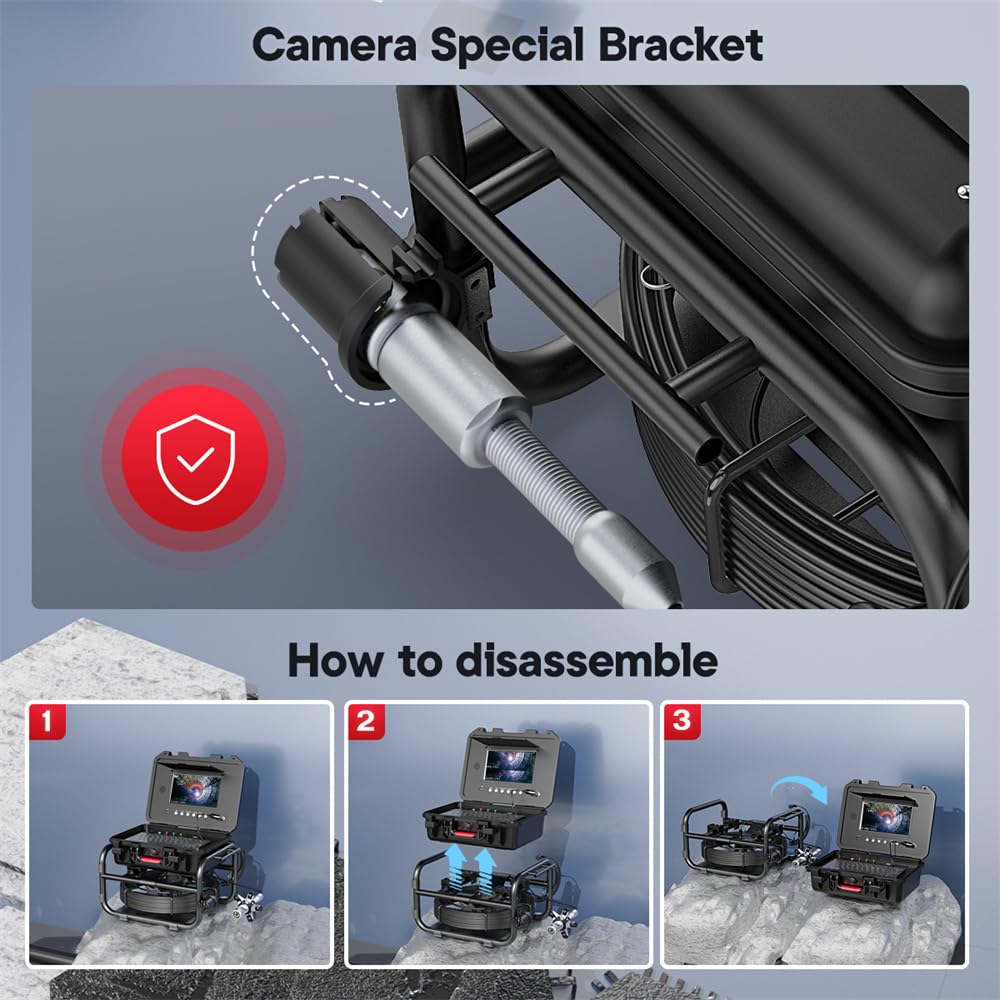 Camera Special Bracket

How to disassemble

1

2

3