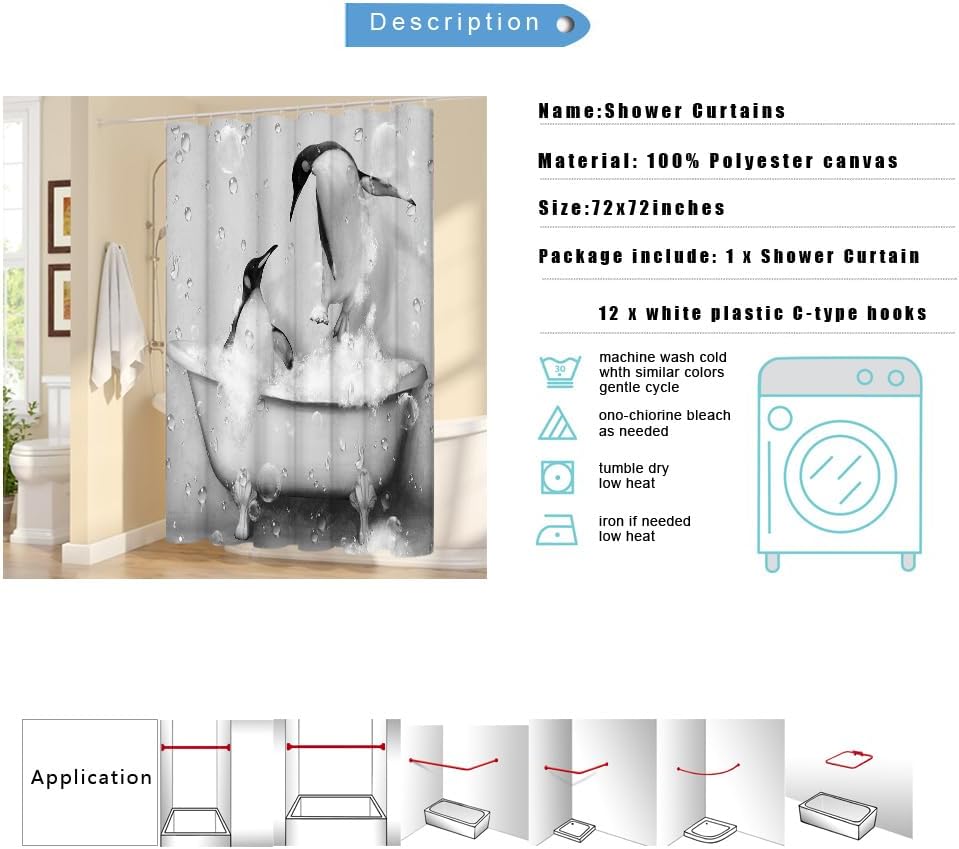 Description

Name:Shower Curtains

Material: 100% Polyester canvas

Size:72x72inches

Package include: 1 x Shower Curtain

12 x white plastic C-type hooks

30

machine wash cold whth similar colors gentle cycle

ono-chiorine bleach as needed

tumble dry low heat

iron if needed low heat

Application