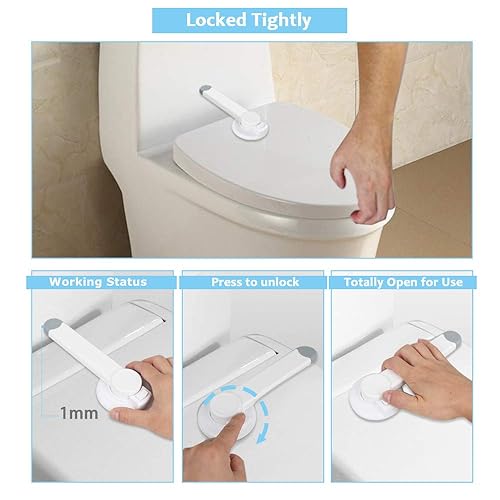 Locked Tightly

Working Status

1mm

Press to unlock

Totally Open for Use