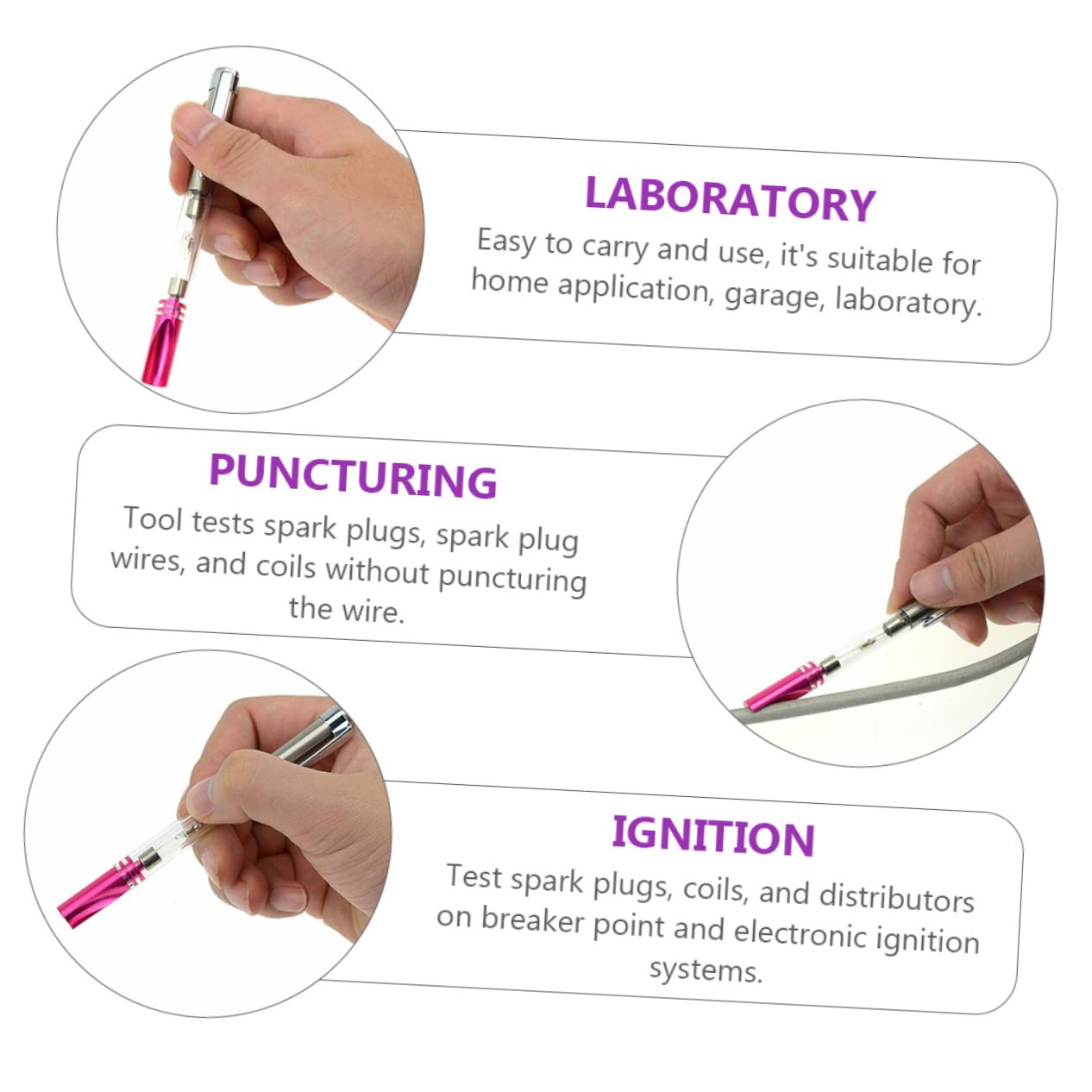 LABORATORY

Easy to carry and use, it's suitable for home application, garage, laboratory.

PUNCTURING

Tool tests spark plugs, spark plug wires, and coils without puncturing the wire.

IGNITION

Test spark plugs, coils, and distributors on breaker point and electronic ignition systems.