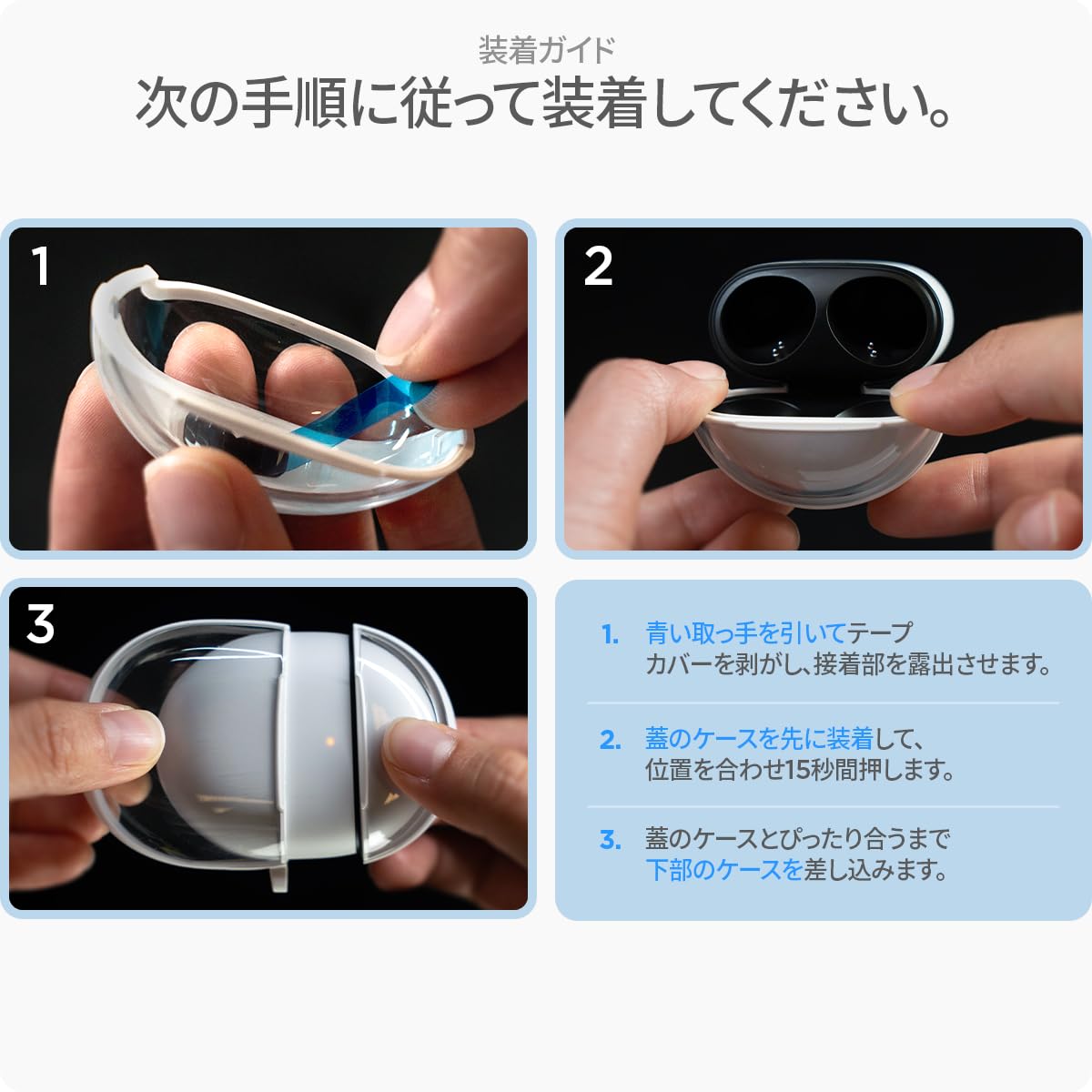 装着ガイド
次の手順に従って装着してください。

1

2

3

1. 青い取っ手を引いてテープカバーを剥がし、接着部を露出させます。

2. 蓋のケースを先に装着して、位置を合わせ15秒間押します。

3. 蓋のケースとぴったり合うまで下部のケースを差し込みます。