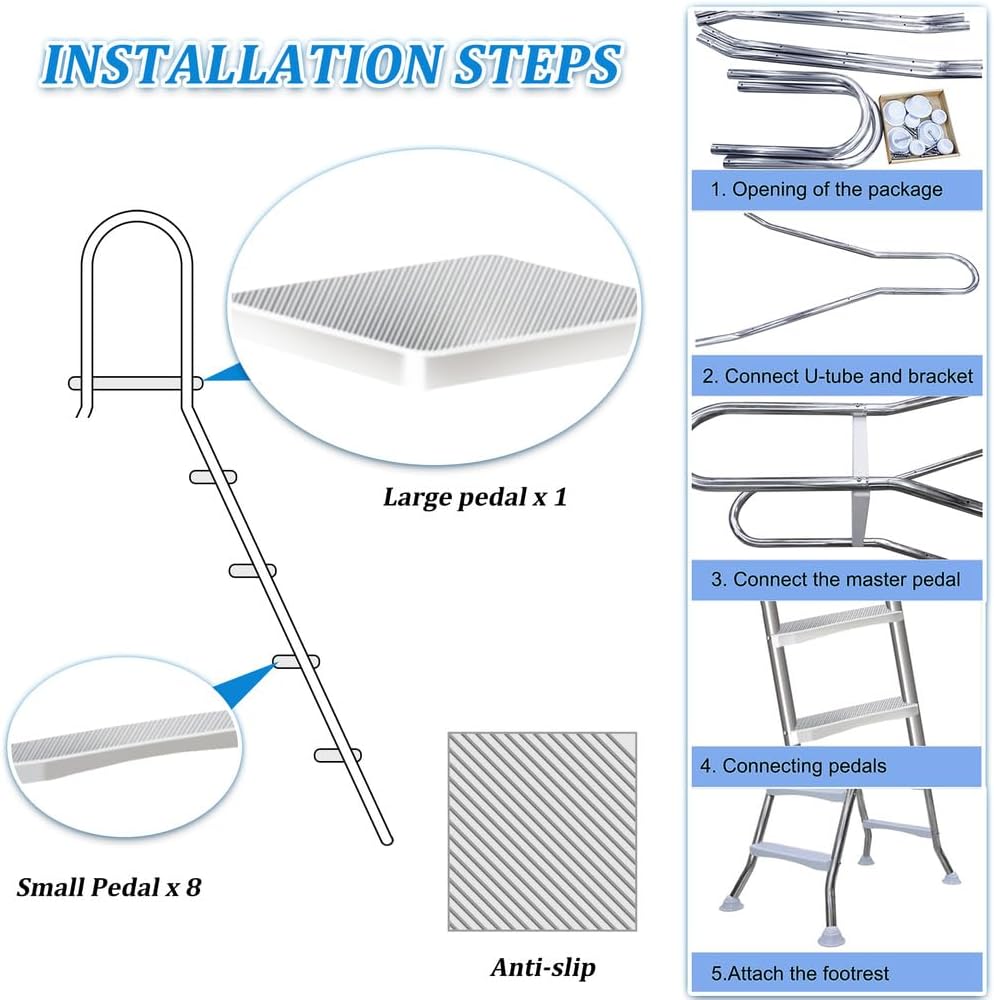 INSTALLATION STEPS

Large pedal x 1

Small Pedal x 8

Anti-slip

1. Opening of the package

2. Connect U-tube and bracket

3. Connect the master pedal

4. Connecting pedals

5.Attach the footrest