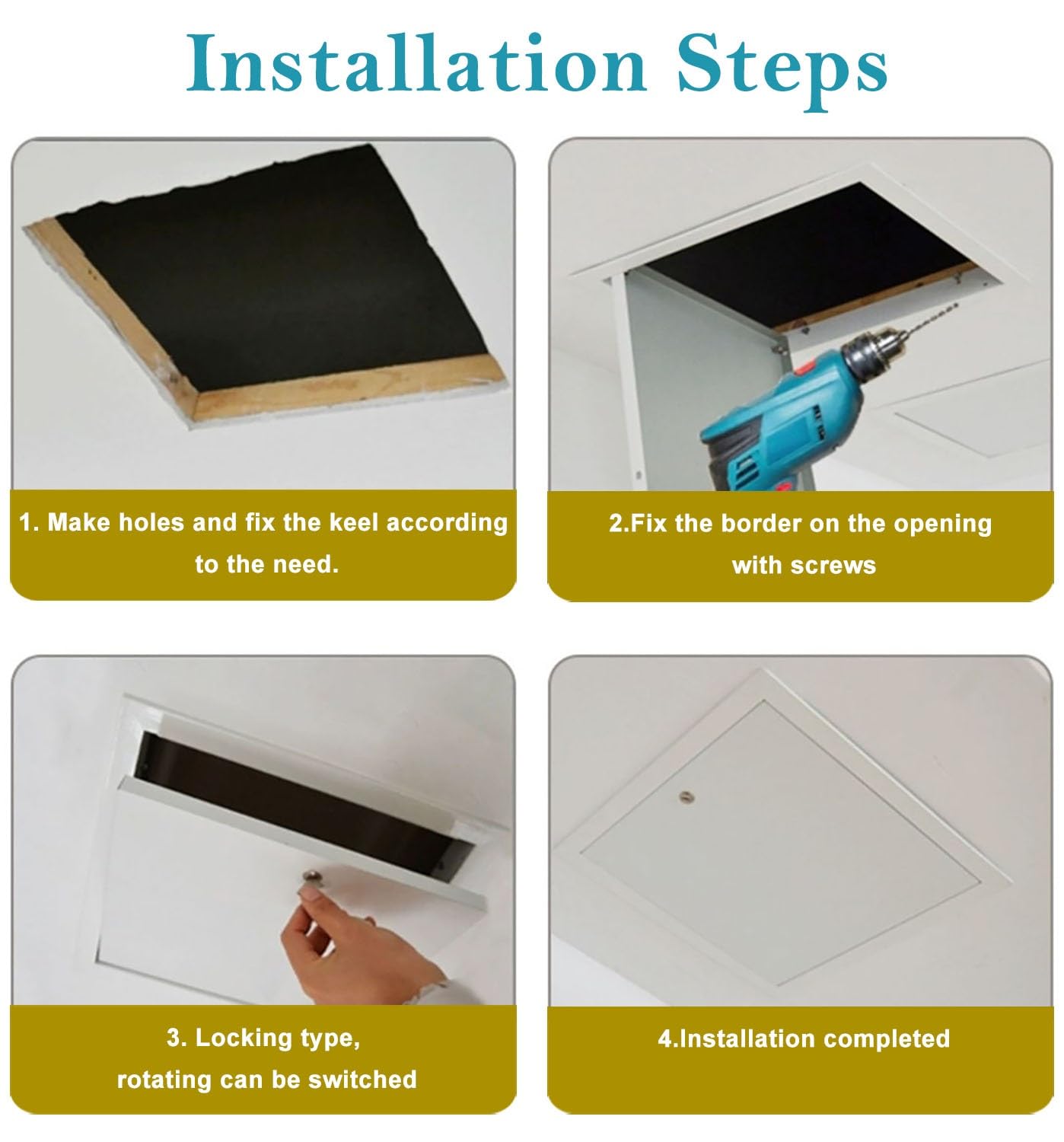 Installation Steps

1. Make holes and fix the keel according to the need.

2.Fix the border on the opening with screws

3. Locking type, rotating can be switched

4.Installation completed