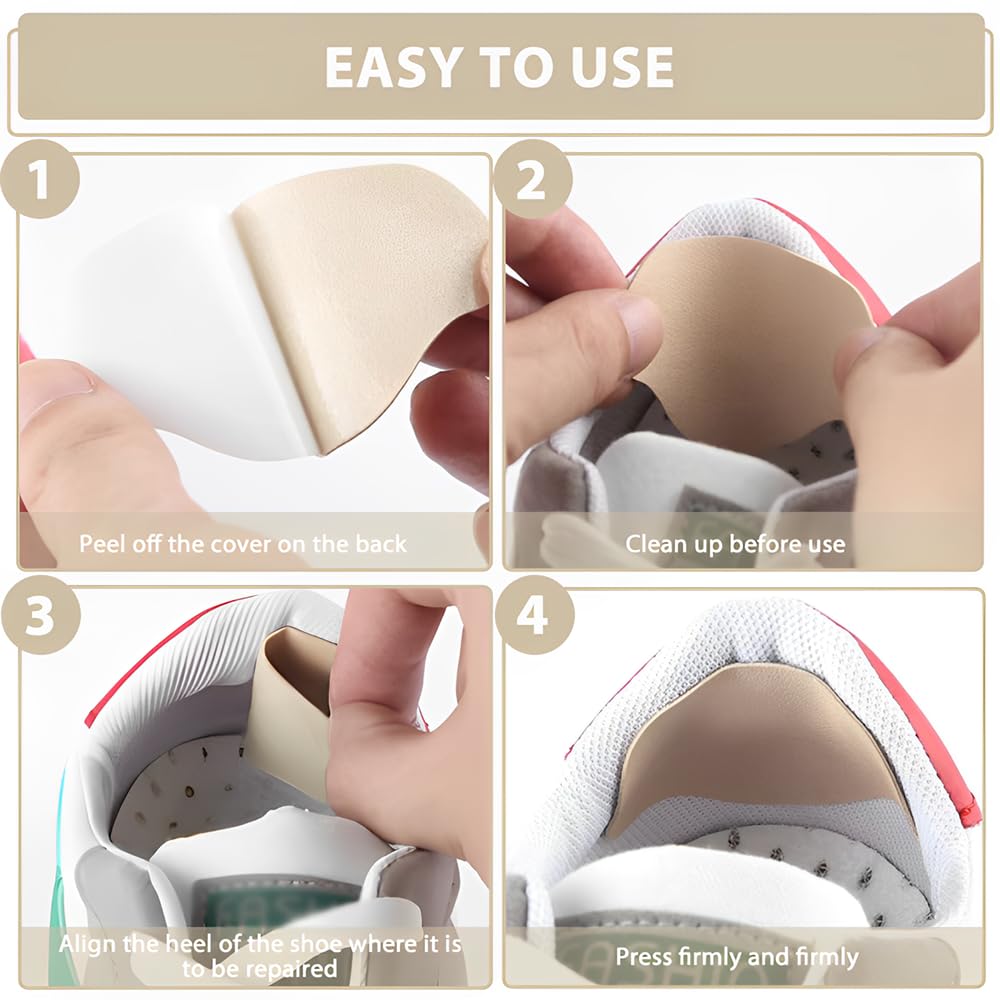 EASY TO USE

1

Peel off the cover on the back

2

Clean up before use

3

Align the heel of the shoe where it is to be repaired

4

Press firmly and firmly