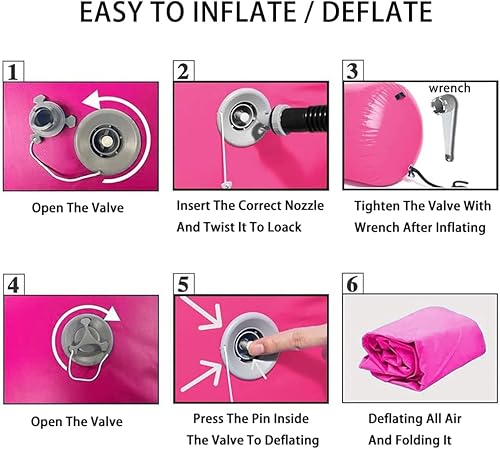 EASY TO INFLATE / DEFLATE

1
Open The Valve

2
Insert The Correct Nozzle And Twist It To Loack

3
wrench
Tighten The Valve With Wrench After Inflating

4
Open The Valve

5
Press The Pin Inside The Valve To Deflating

6
Deflating All Air And Folding It