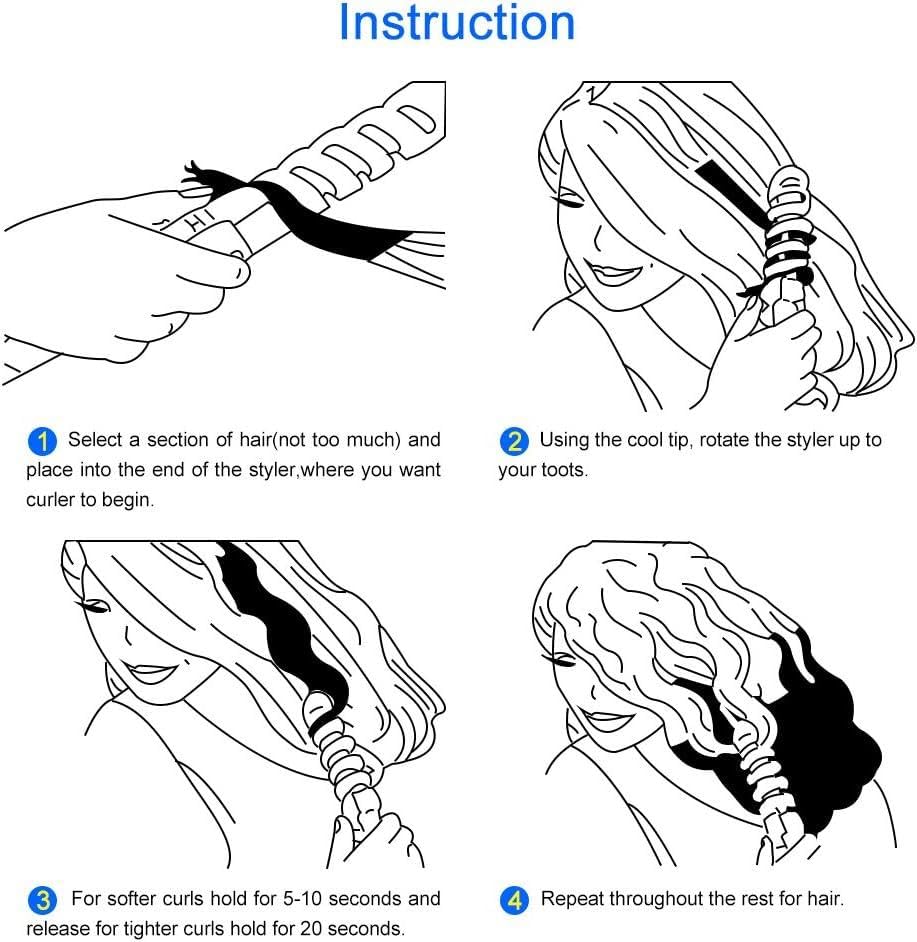 Instruction

HI

1 Select a section of hair(not too much) and place into the end of the styler,where you want curler to begin.

2 Using the cool tip, rotate the styler up to your toots.

3 For softer curls hold for 5-10 seconds and release for tighter curls hold for 20 seconds.

4 Repeat throughout the rest for hair.