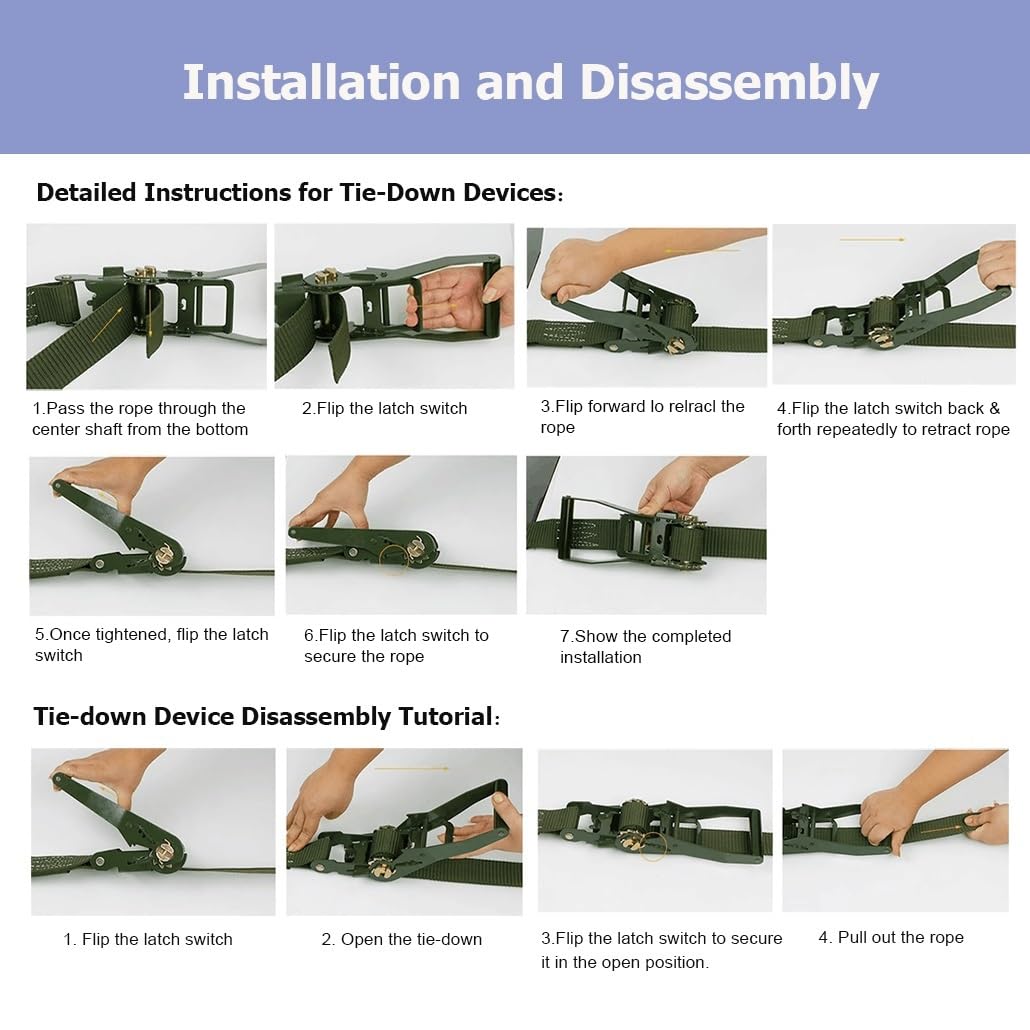 Installation and Disassembly

Detailed Instructions for Tie-Down Devices:

1.Pass the rope through the center shaft from the bottom

2.Flip the latch switch

3.Flip forward lo relracl the rope

4.Flip the latch switch back & forth repeatedly to retract rope

5.Once tightened, flip the latch switch

6.Flip the latch switch to secure the rope

7.Show the completed installation

Tie-down Device Disassembly Tutorial:

1. Flip the latch switch

2. Open the tie-down

3.Flip the latch switch to secure it in the open position.

4. Pull out the rope