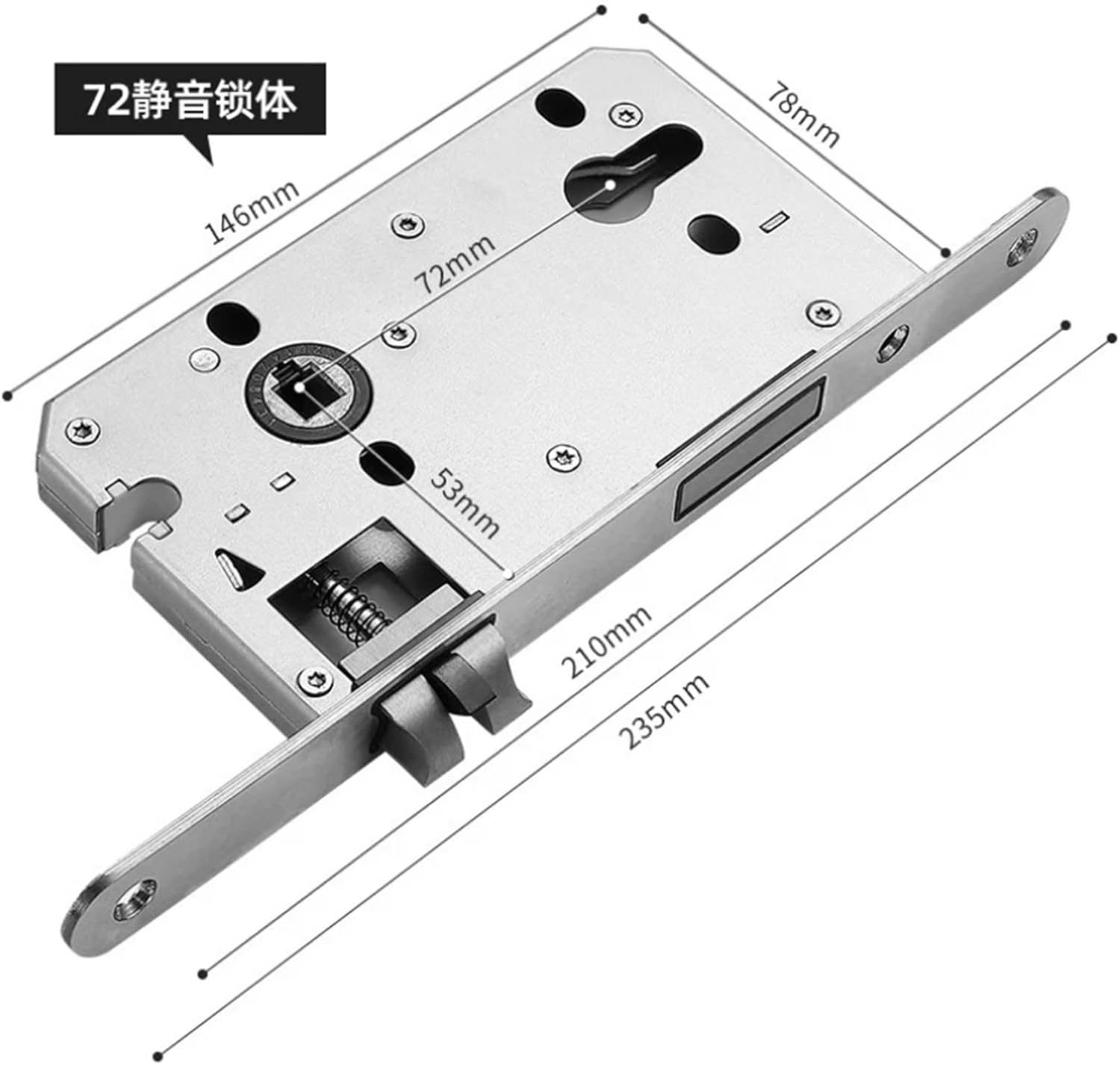 72静音锁体

146mm

78mm

72mm

53mm

210mm

235mm