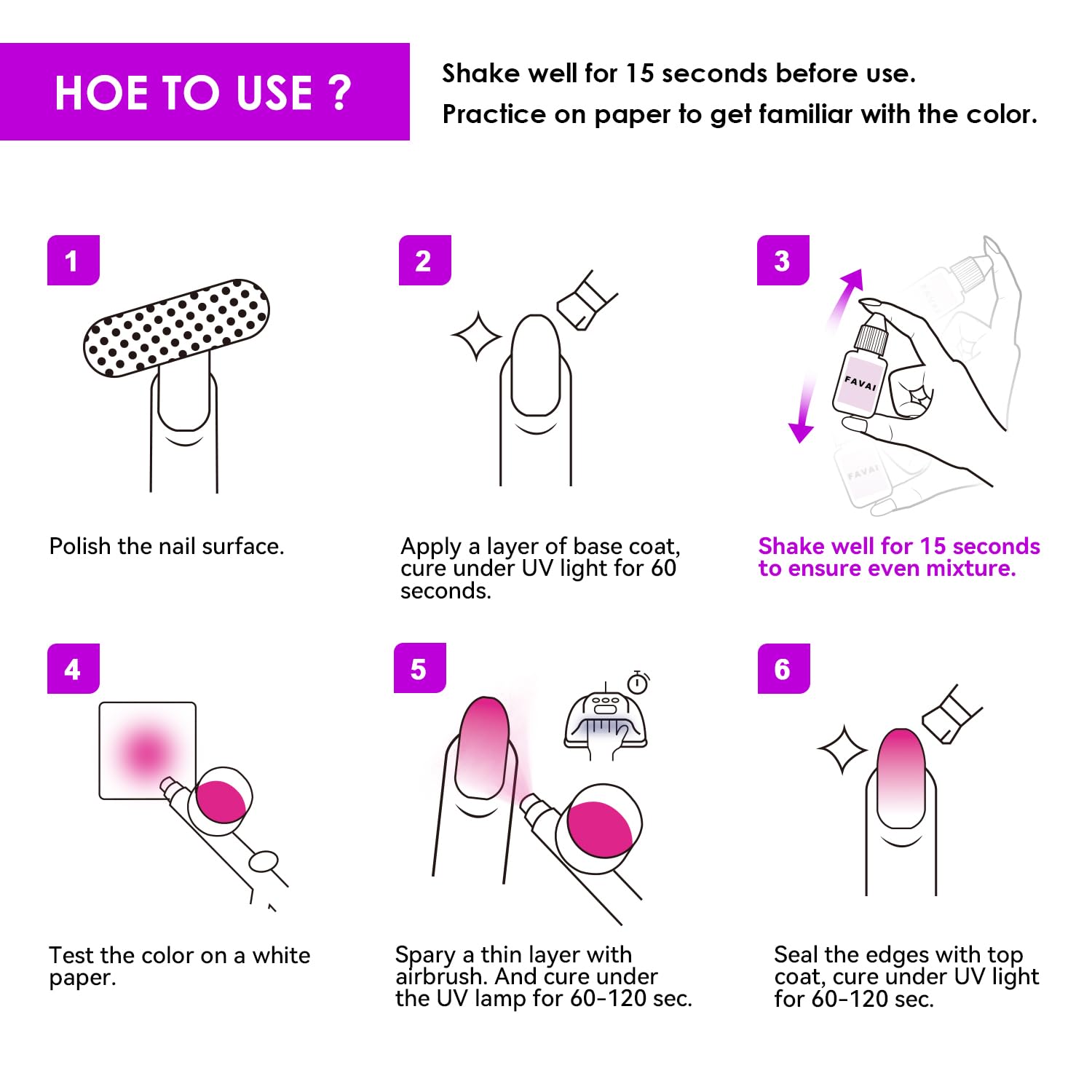 HOE TO USE ?

Shake well for 15 seconds before use.
Practice on paper to get familiar with the color.

1

Polish the nail surface.

2

Apply a layer of base coat, cure under UV light for 60 seconds.

3

FAVAI

FAVAI

Shake well for 15 seconds to ensure even mixture.

4

Test the color on a white paper.

5

Spary a thin layer with airbrush. And cure under the UV lamp for 60-120 sec.

6

Seal the edges with top coat, cure under UV light for 60-120 sec.