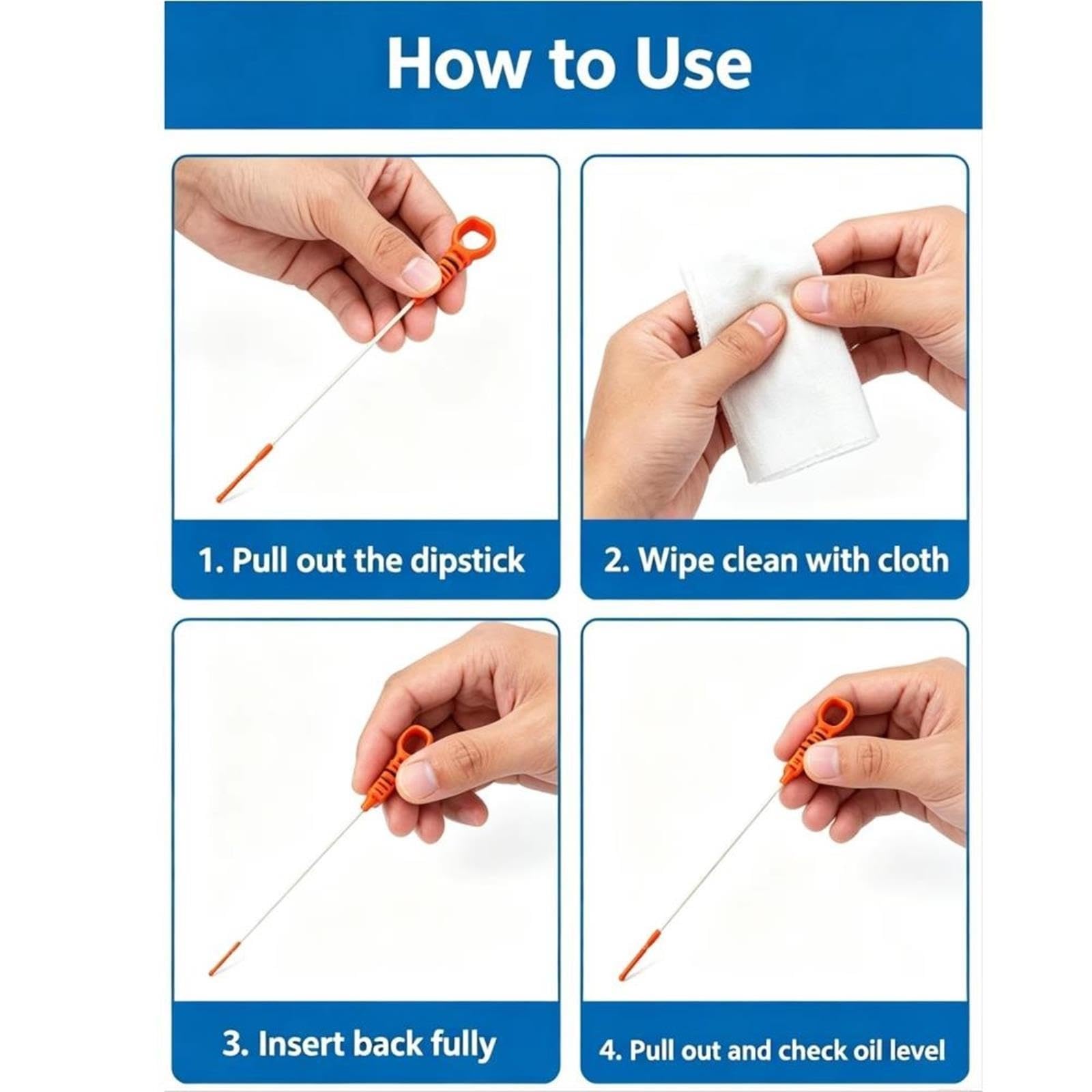 How to Use

1. Pull out the dipstick

2. Wipe clean with cloth

3. Insert back fully

4. Pull out and check oil level