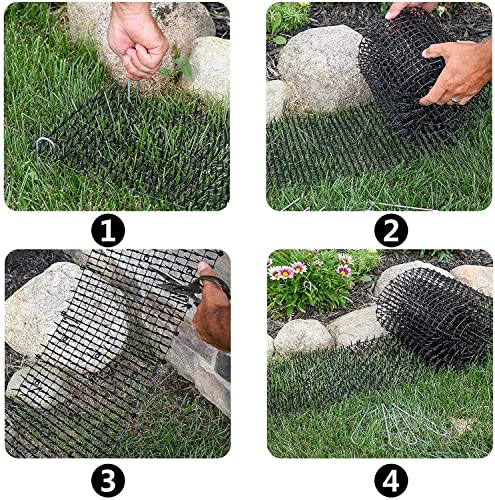 1

2

3

4