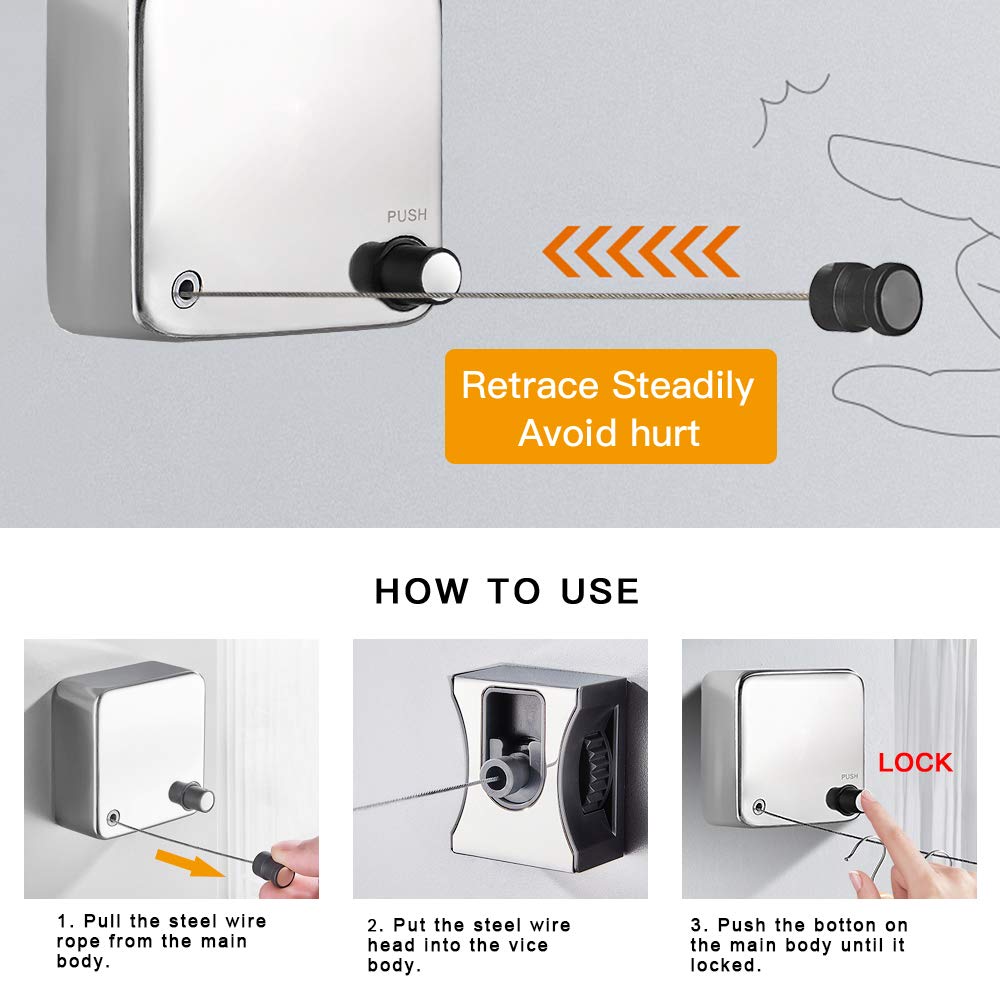 PUSH

Retrace Steadily
Avoid hurt

HOW TO USE

LOCK

PUSH

1. Pull the steel wire rope from the main body.

2. Put the steel wire head into the vice body.

3. Push the botton on the main body until it locked.