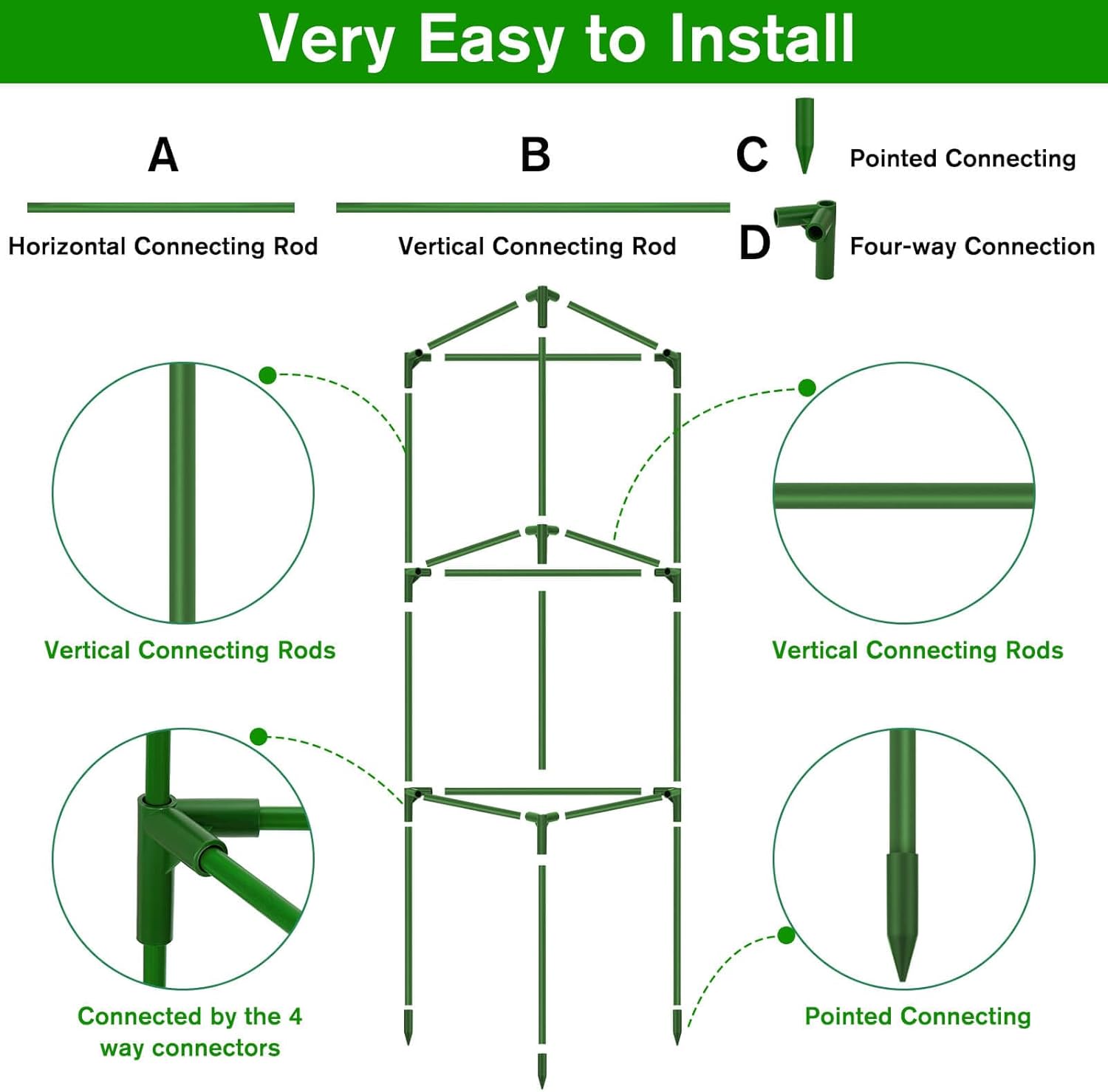 Very Easy to Install

A

Horizontal Connecting Rod

B

Vertical Connecting Rod

C

Pointed Connecting

D

Four-way Connection

Vertical Connecting Rods

Vertical Connecting Rods

Connected by the 4 way connectors

Pointed Connecting