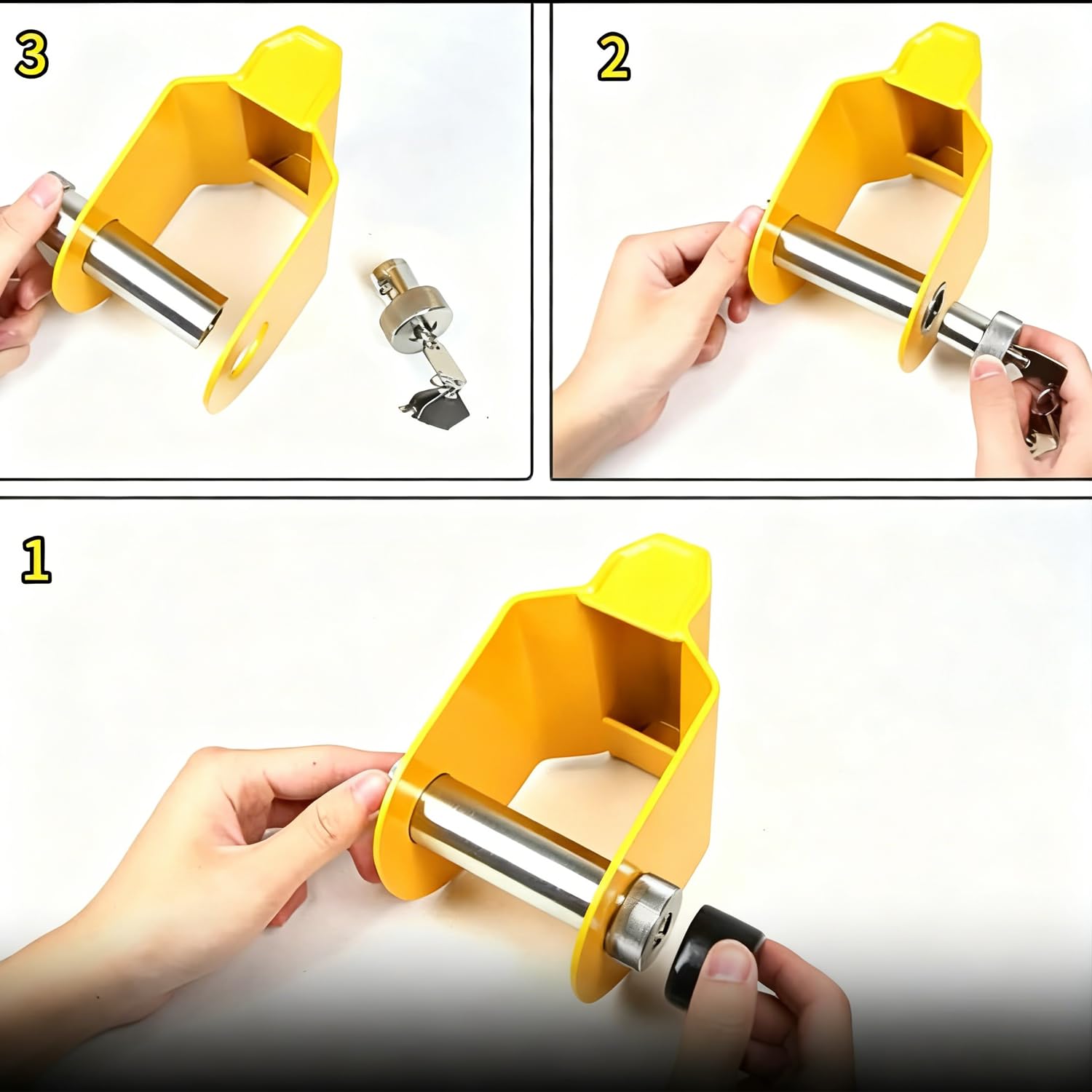 3

2

1