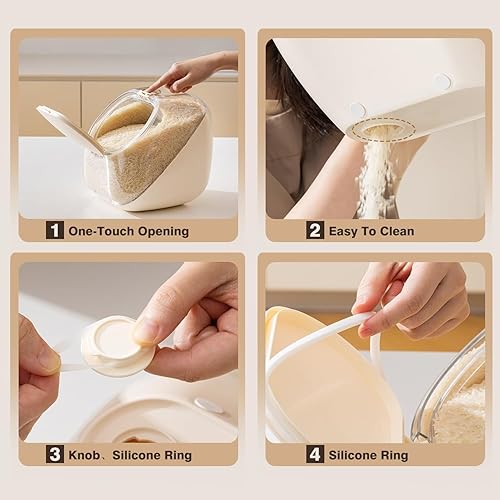 1 One-Touch Opening

2 Easy To Clean

3 Knob、Silicone Ring

4 Silicone Ring