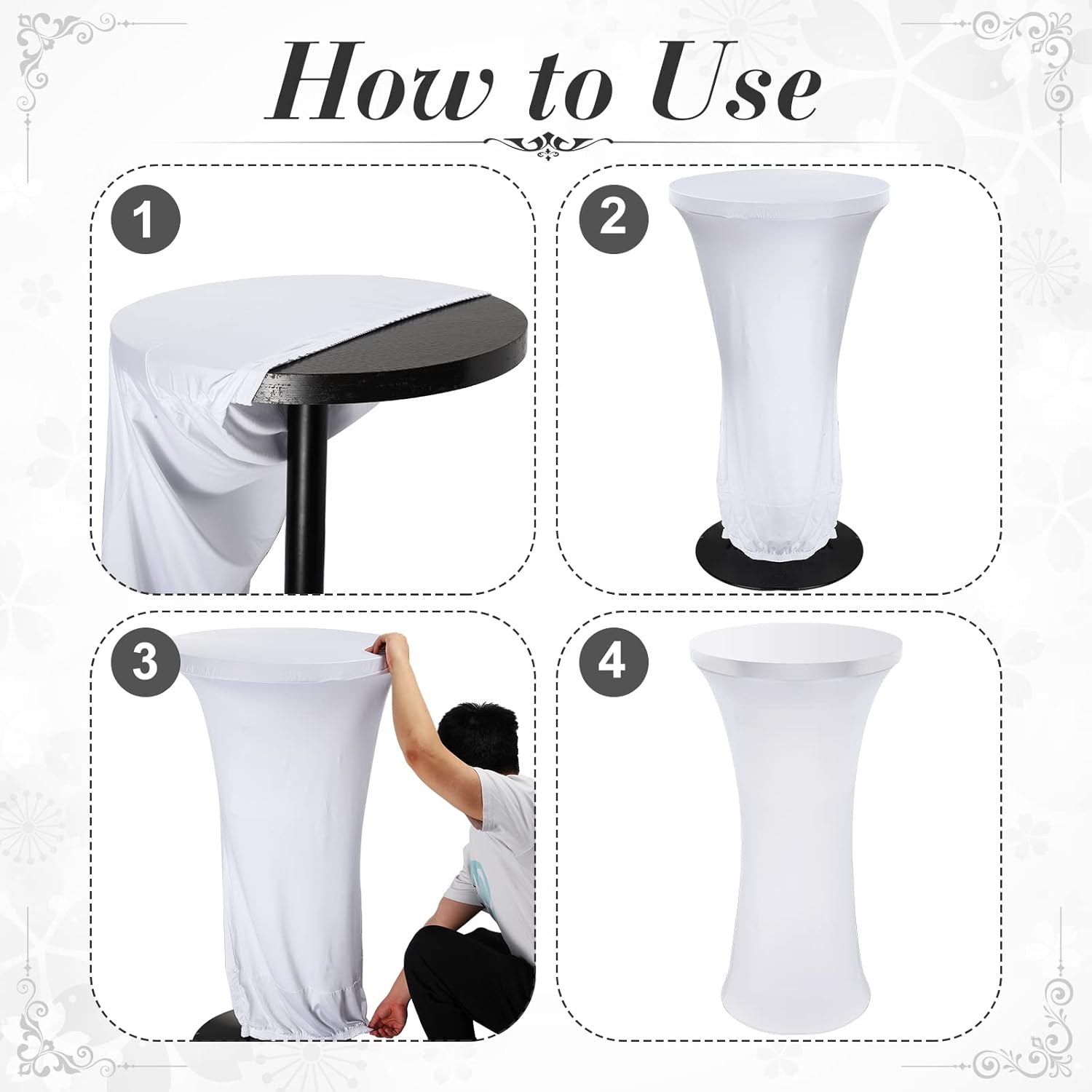 How to Use

1

2

3

4