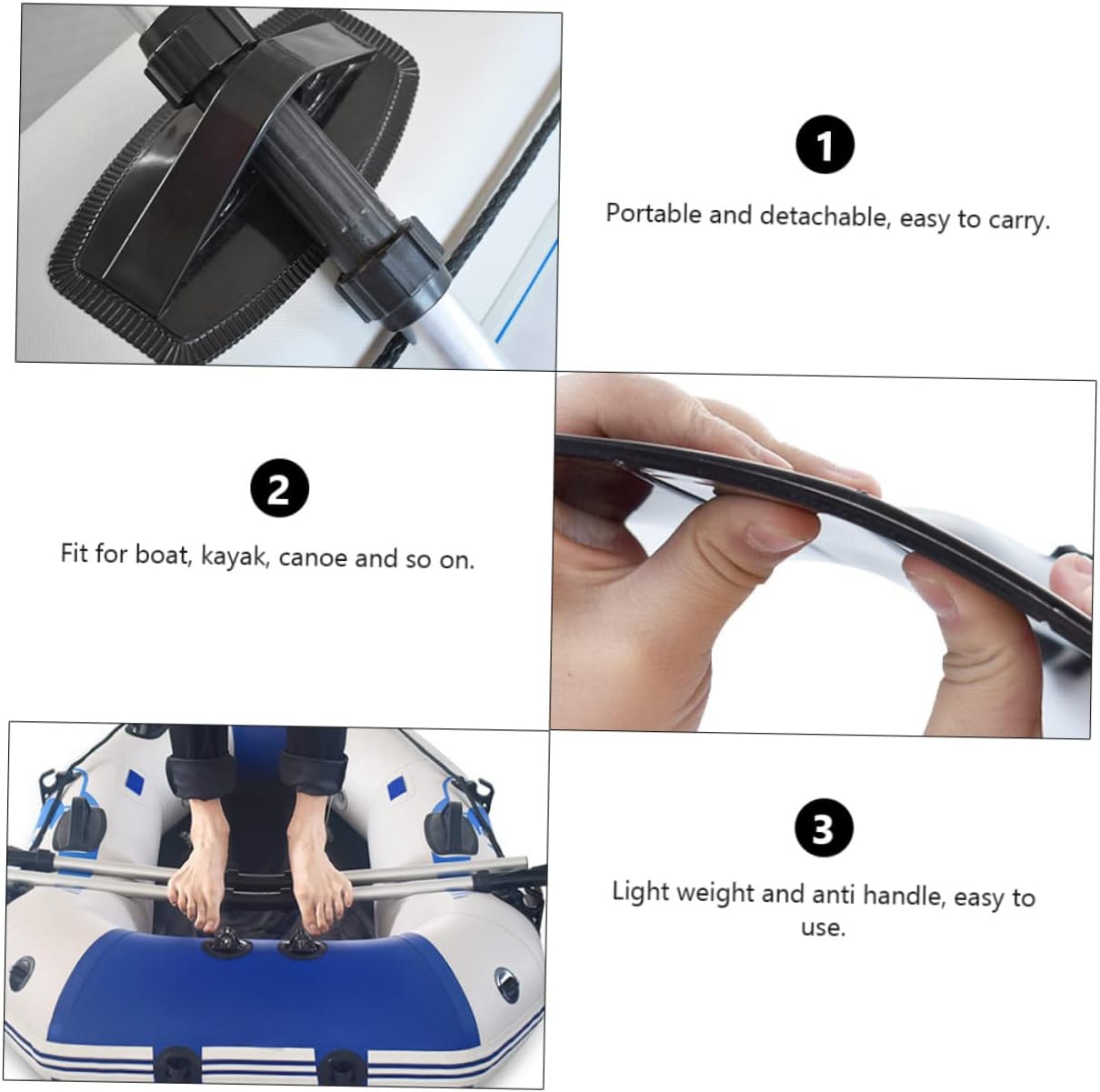 1

Portable and detachable, easy to carry.

2

Fit for boat, kayak, canoe and so on.

3

Light weight and anti handle, easy to use.