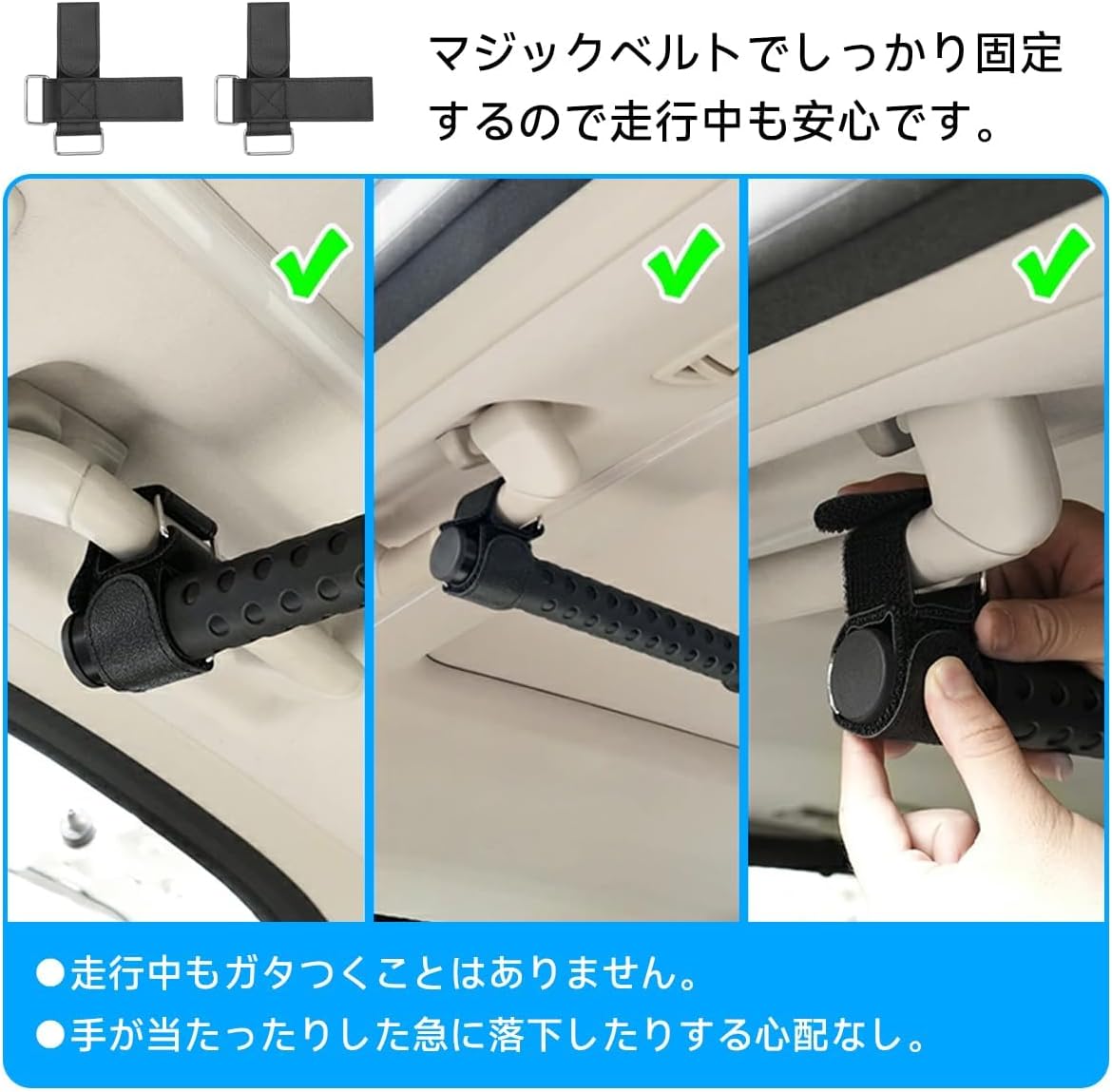 マジックベルトでしっかり固定するので走行中も安心です。

●走行中もガタつくことはありません。
●手が当たったりした急に落下したりする心配なし。