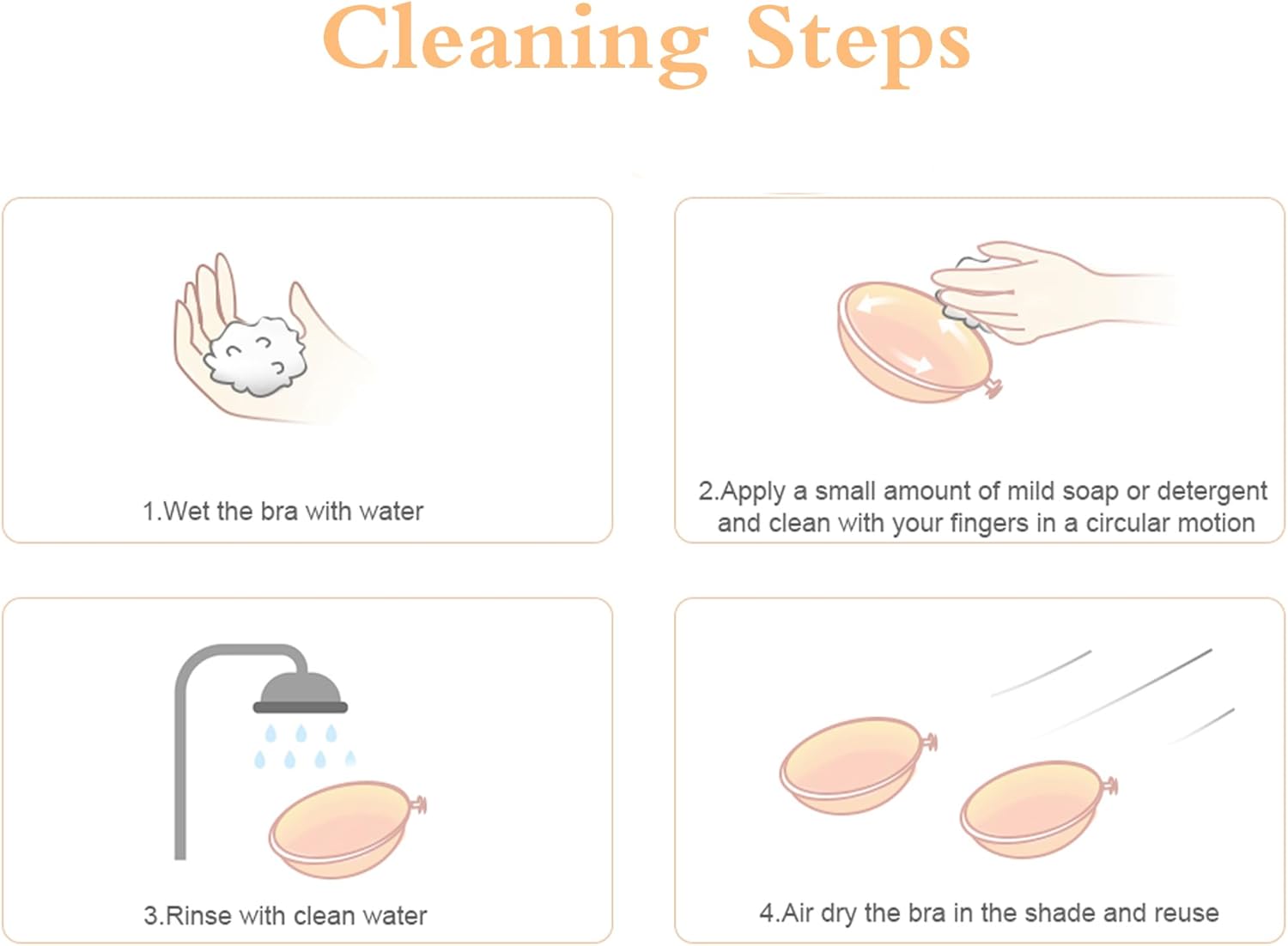 Cleaning Steps

1.Wet the bra with water

2.Apply a small amount of mild soap or detergent and clean with your fingers in a circular motion

3.Rinse with clean water

4.Air dry the bra in the shade and reuse