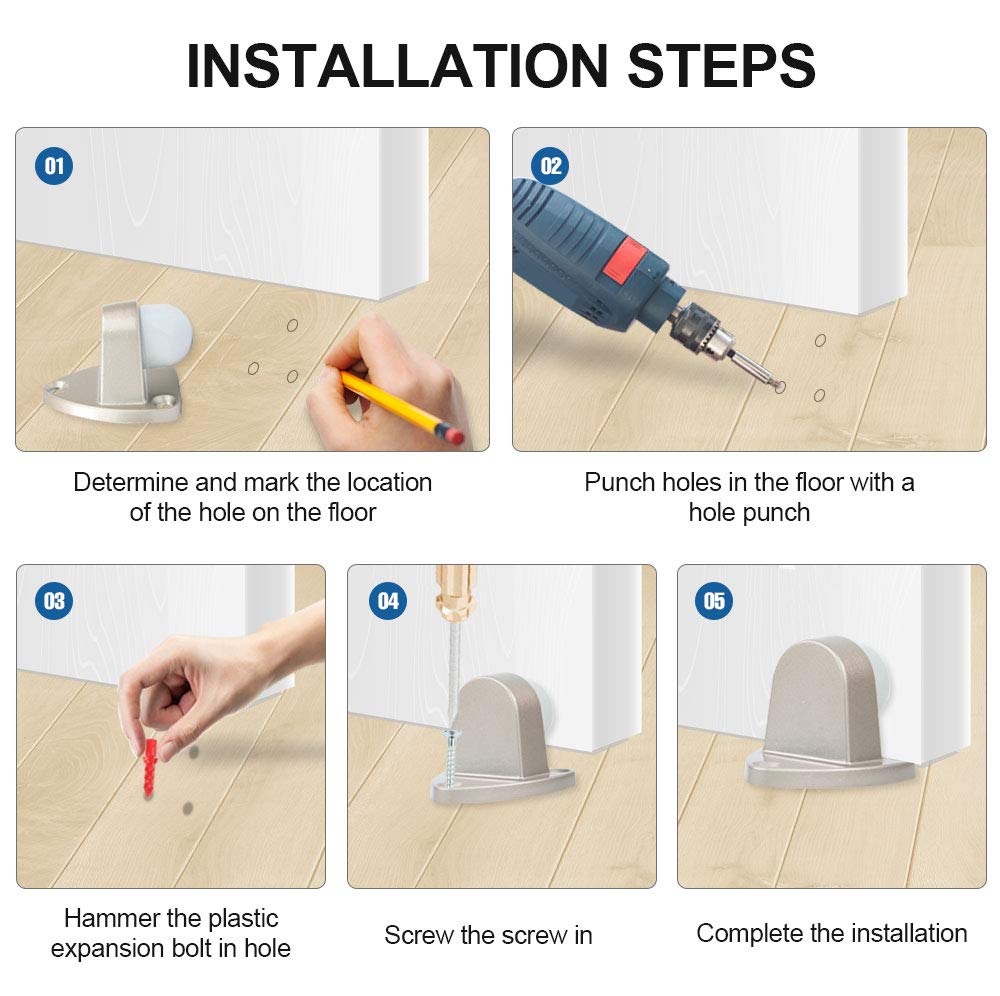 INSTALLATION STEPS

01

Determine and mark the location of the hole on the floor

02

Punch holes in the floor with a hole punch

03

Hammer the plastic expansion bolt in hole

04

Screw the screw in

05

Complete the installation