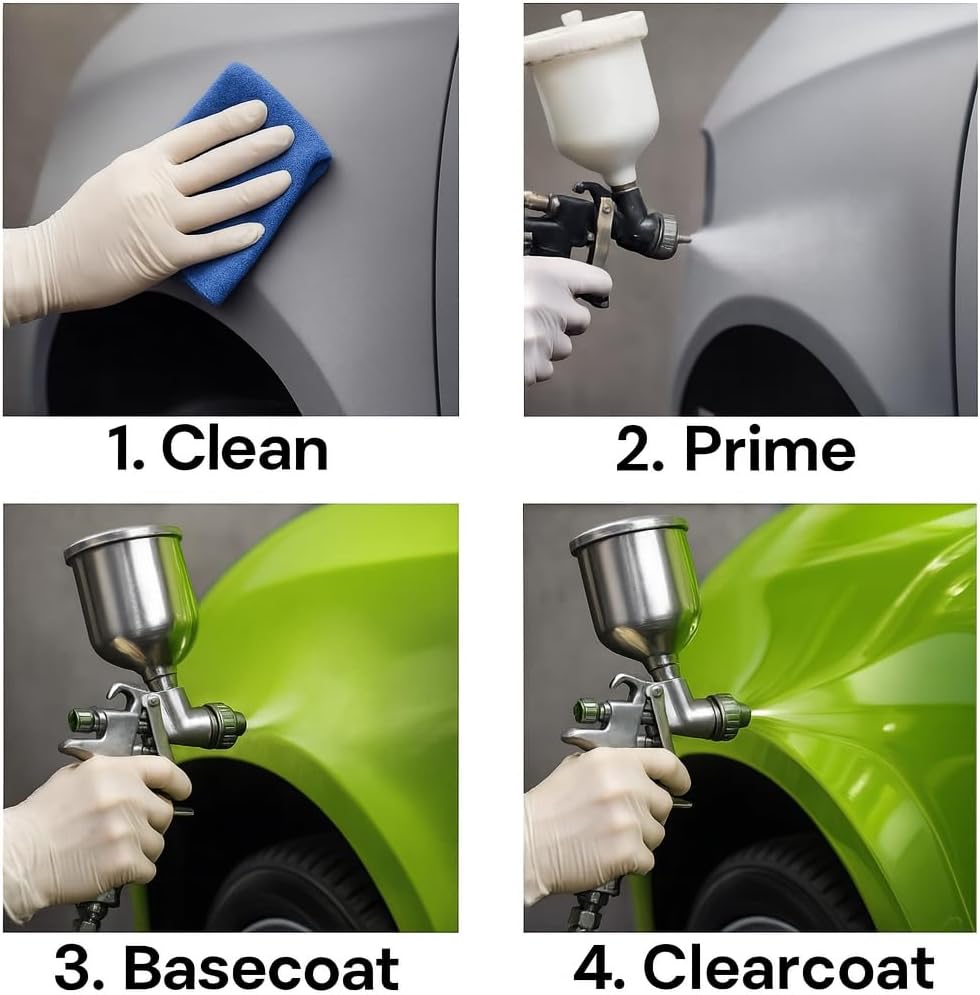 1. Clean

2. Prime

3. Basecoat

4. Clearcoat