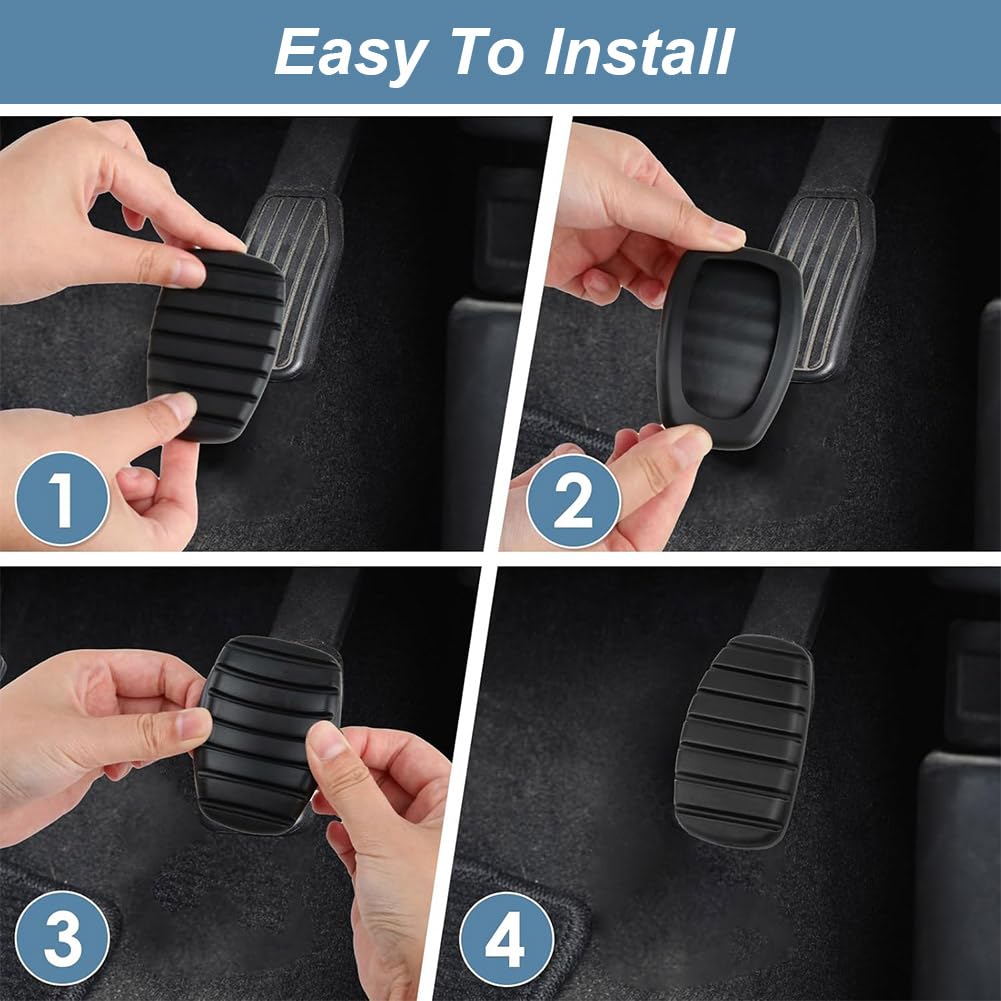 Easy To Install

1

2

3

4