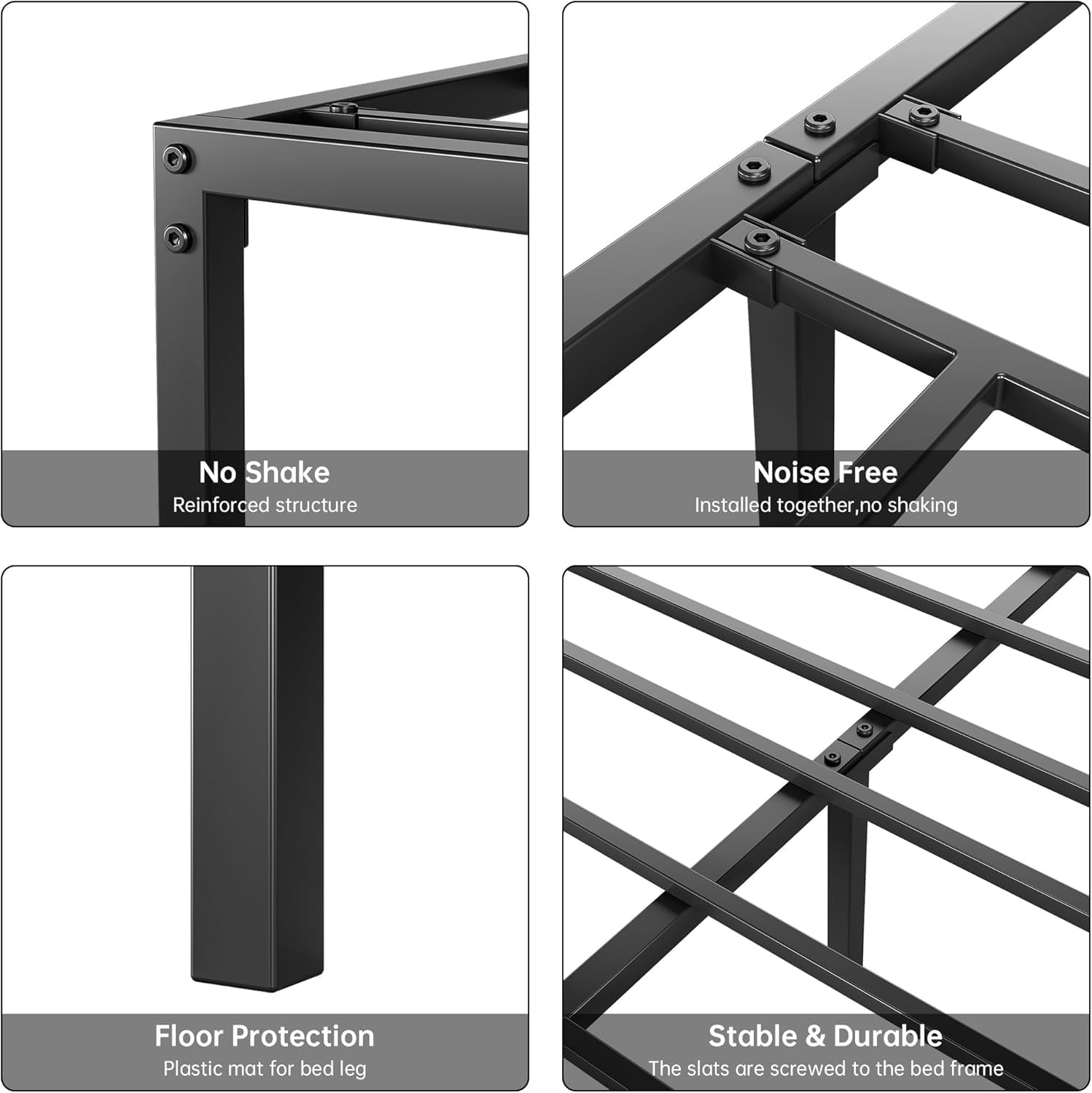 No Shake
Reinforced structure

Noise Free
Installed together,no shaking

Floor Protection
Plastic mat for bed leg

Stable & Durable
The slats are screwed to the bed frame