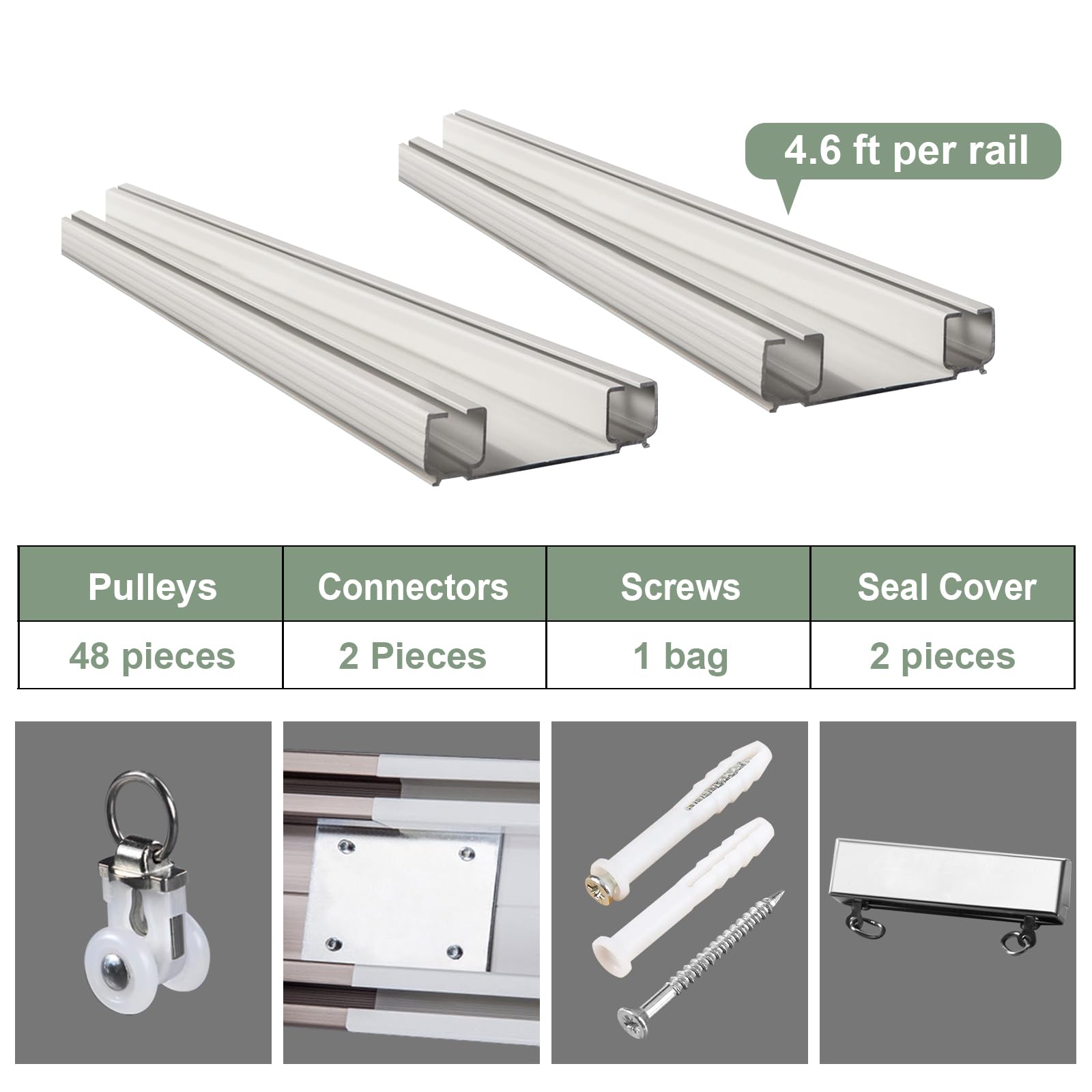 4.6 ft per rail

| Pulleys | Connectors | Screws | Seal Cover |
|---|---|---|---|
| 48 pieces | 2 Pieces | 1 bag | 2 pieces |