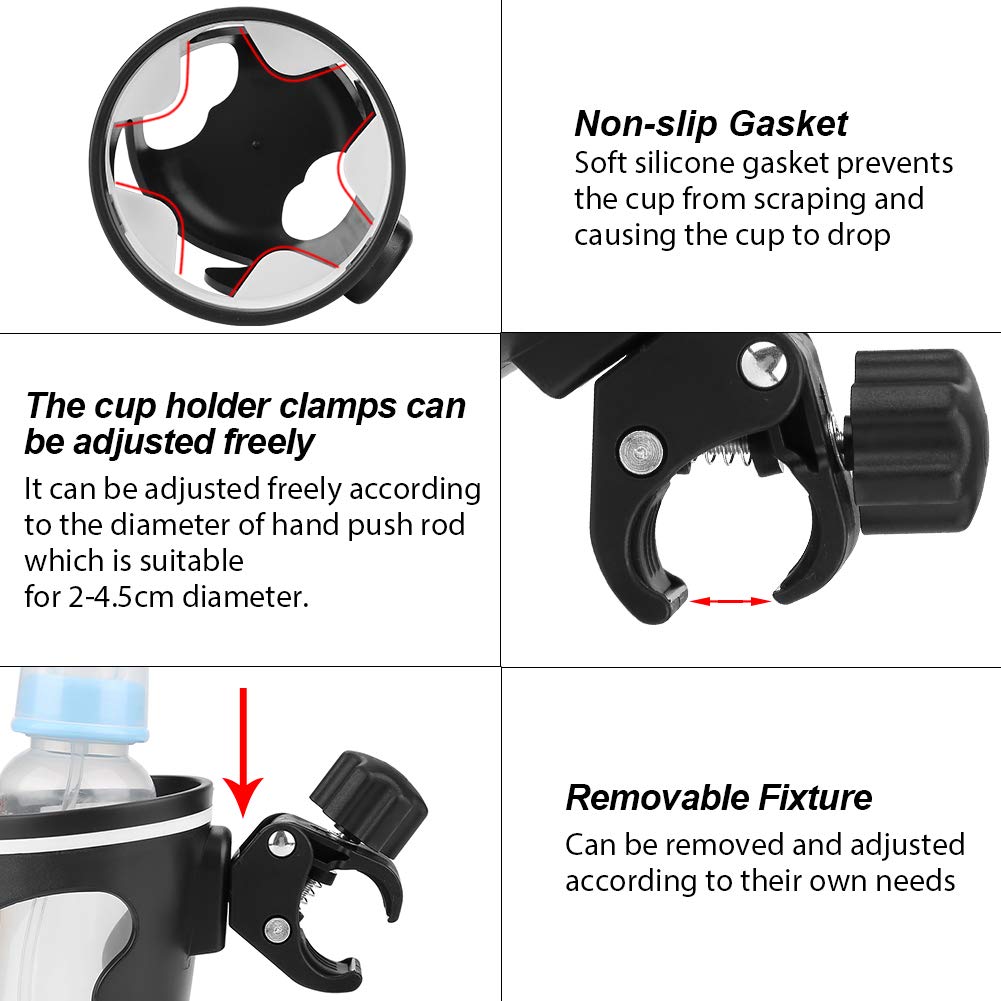 Non-slip Gasket
Soft silicone gasket prevents the cup from scraping and causing the cup to drop

The cup holder clamps can be adjusted freely
It can be adjusted freely according to the diameter of hand push rod which is suitable for 2-4.5cm diameter.

Removable Fixture
Can be removed and adjusted according to their own needs