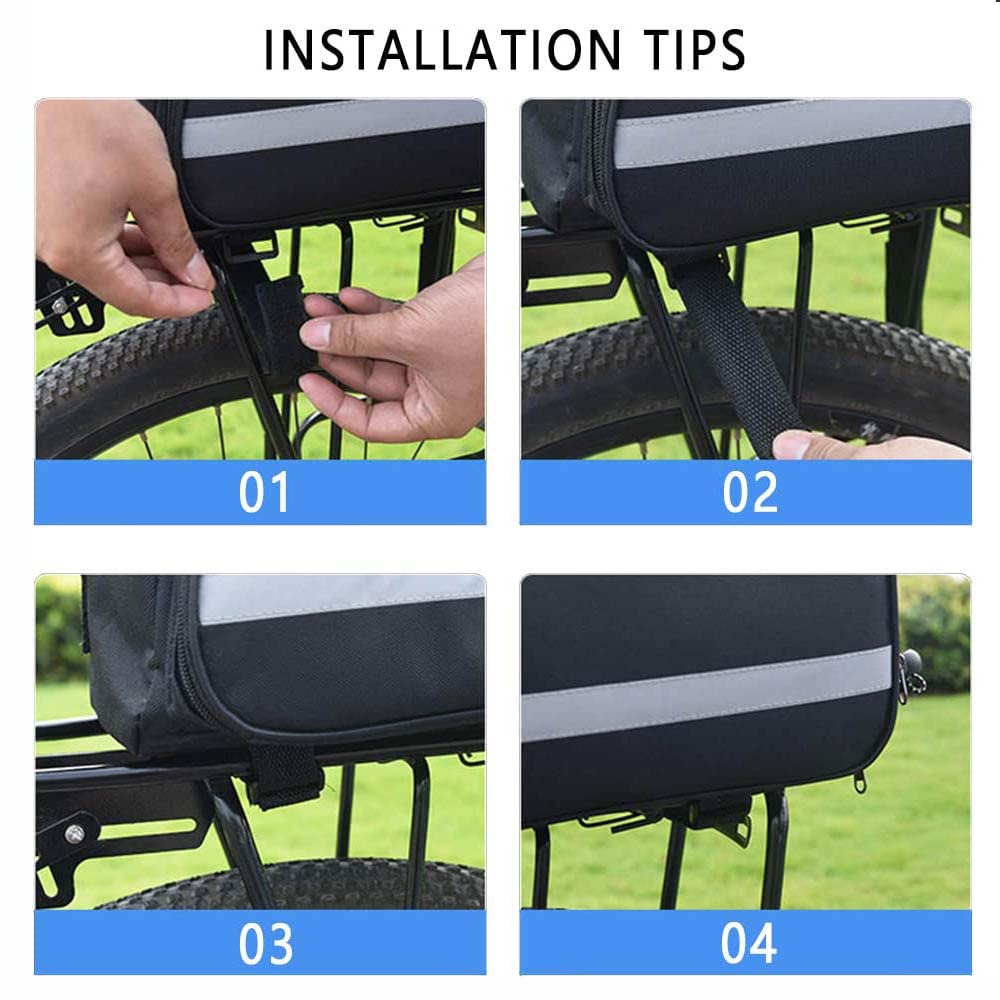 INSTALLATION TIPS

01

02

03

04