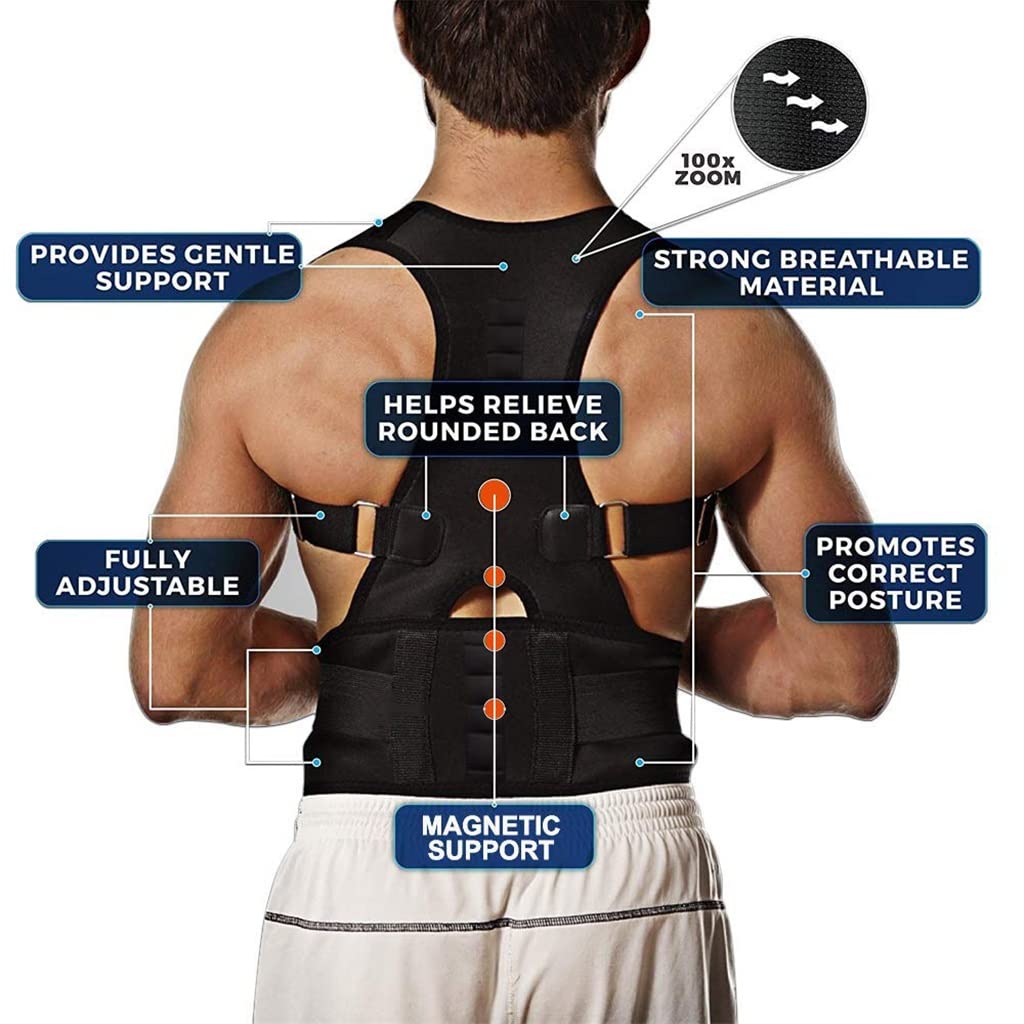 100x ZOOM

PROVIDES GENTLE SUPPORT

STRONG BREATHABLE MATERIAL

HELPS RELIEVE ROUNDED BACK

FULLY ADJUSTABLE

PROMOTES CORRECT POSTURE

MAGNETIC SUPPORT