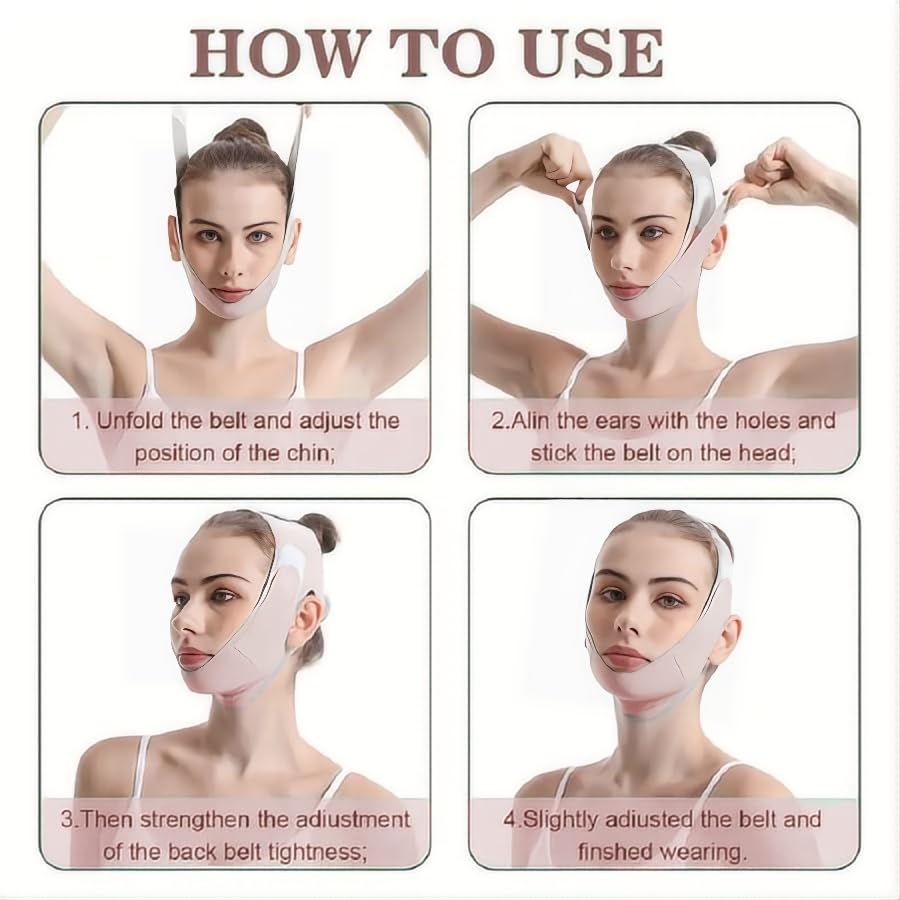 HOW TO USE

1. Unfold the belt and adjust the position of the chin;

2.Alin the ears with the holes and stick the belt on the head;

3.Then strengthen the adiustment of the back belt tightness;

4.Slightly adiusted the belt and finshed wearing.