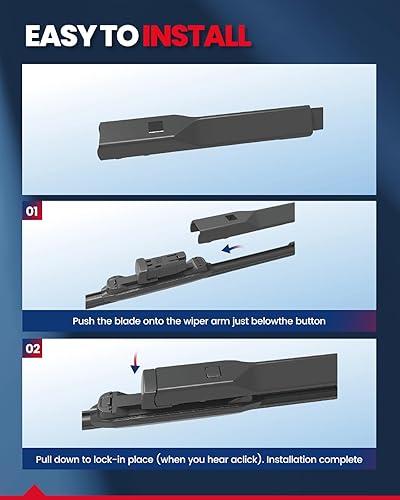 EASY TO INSTALL

01

Push the blade onto the wiper arm just belowthe button

02

Pull down to lock-in place (when you hear aclick). Installation complete