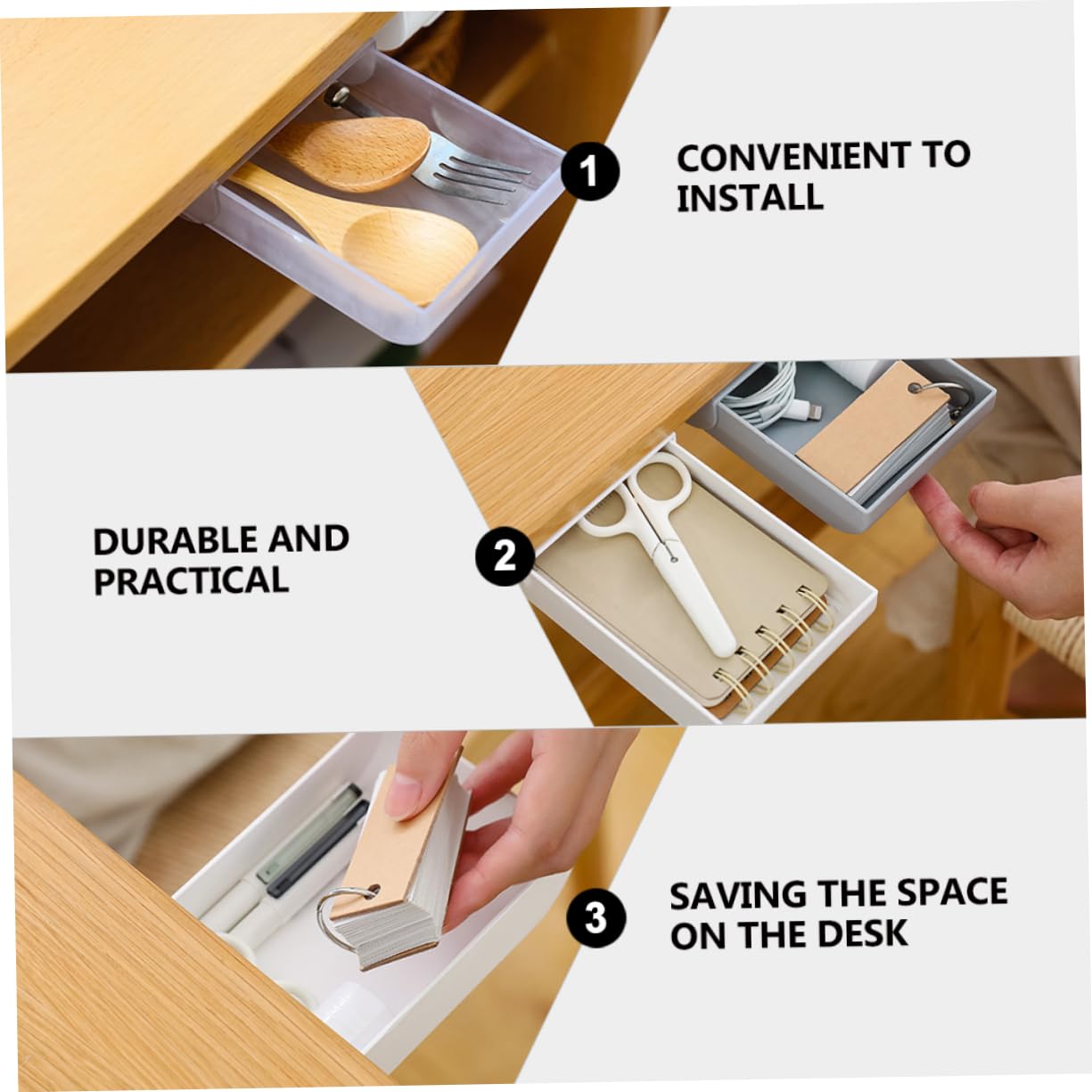 1

CONVENIENT TO INSTALL

DURABLE AND PRACTICAL

2

3

SAVING THE SPACE ON THE DESK