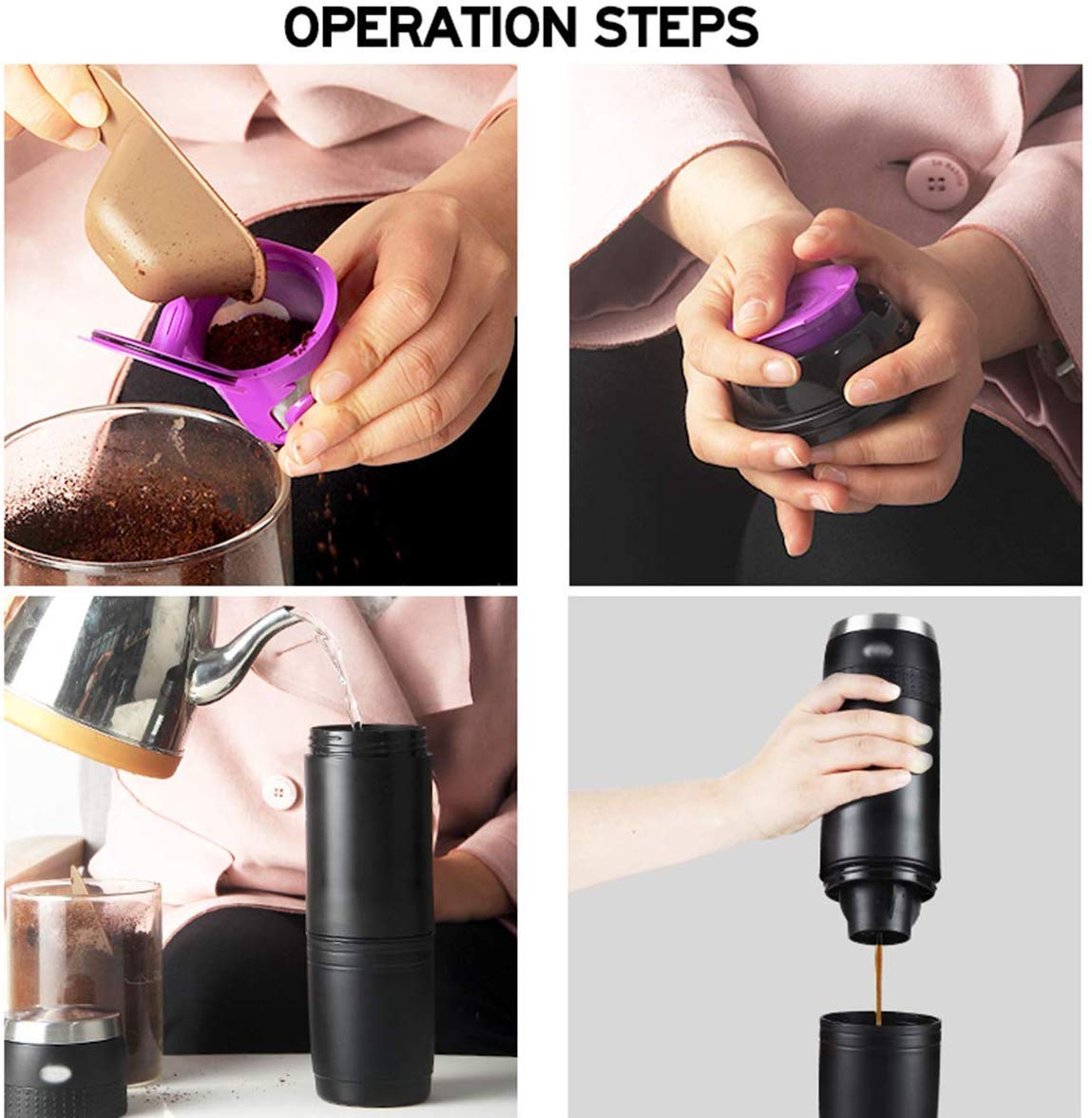 OPERATION STEPS