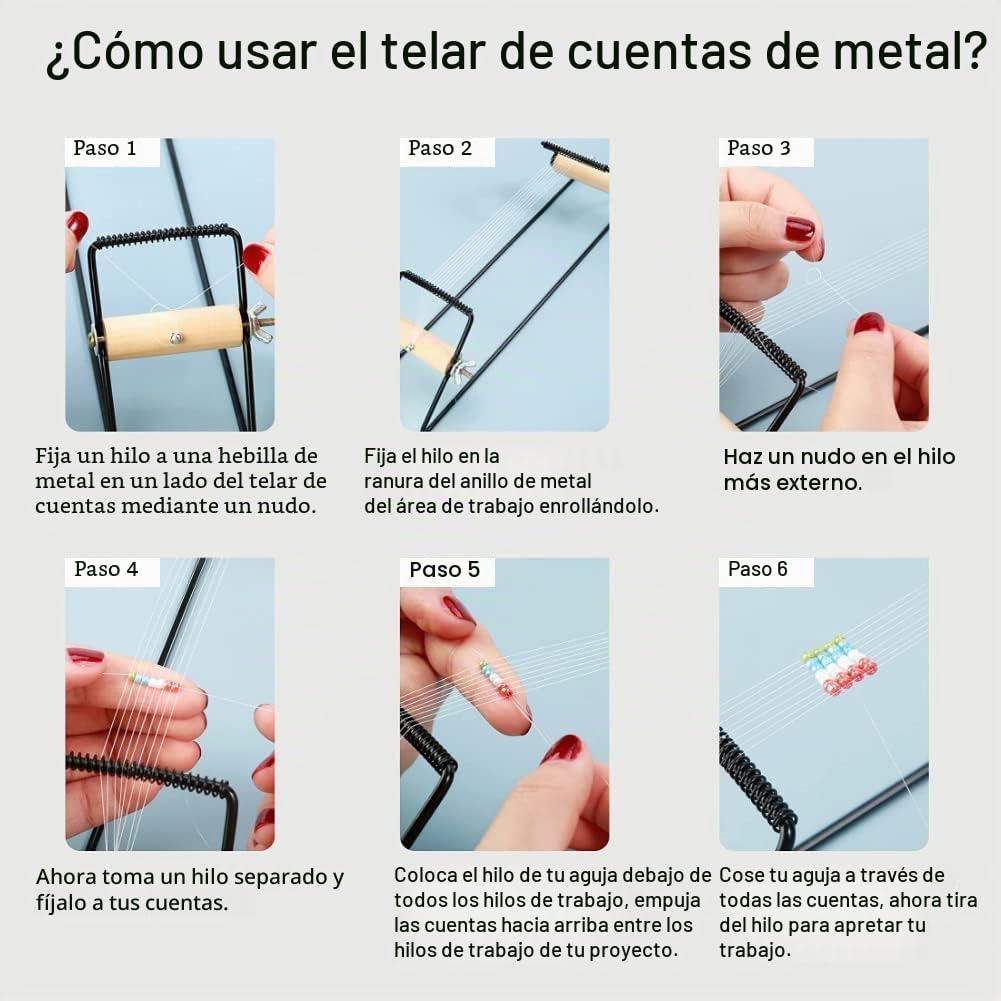 ¿Cómo usar el telar de cuentas de metal?

Paso 1

Fija un hilo a una hebilla de metal en un lado del telar de cuentas mediante un nudo.

Paso 2

Fija el hilo en la ranura del anillo de metal del área de trabajo enrollándolo.

Paso 3

Haz un nudo en el hilo más externo.

Paso 4

Ahora toma un hilo separado y fíjalo a tus cuentas.

Paso 5

Coloca el hilo de tu aguja debajo de todos los hilos de trabajo, empuja las cuentas hacia arriba entre los hilos de trabajo de tu proyecto.

Paso 6

Cose tu aguja a través de todas las cuentas, ahora tira del hilo para apretar tu trabajo.