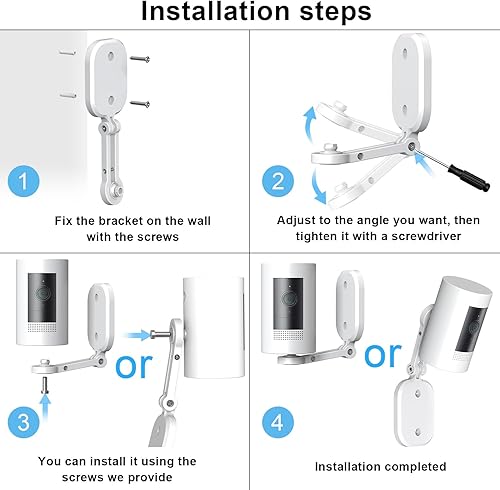 Installation steps

1

Fix the bracket on the wall with the screws

2

Adjust to the angle you want, then tighten it with a screwdriver

or

3

You can install it using the screws we provide

or

4

Installation completed