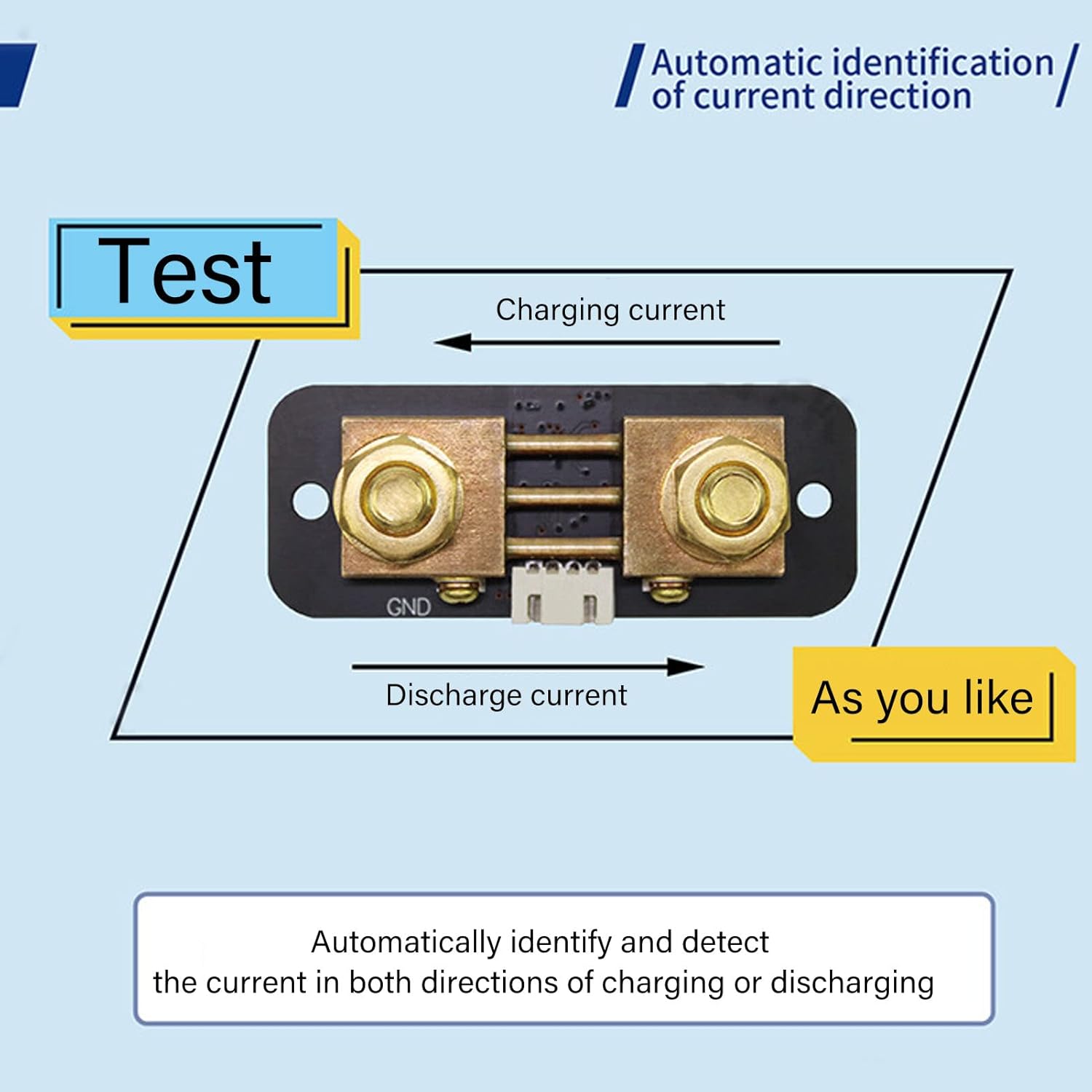 Automatic identification of current direction

Test

Charging current

GND

Discharge current

As you like

Automatically identify and detect
the current in both directions of charging or discharging