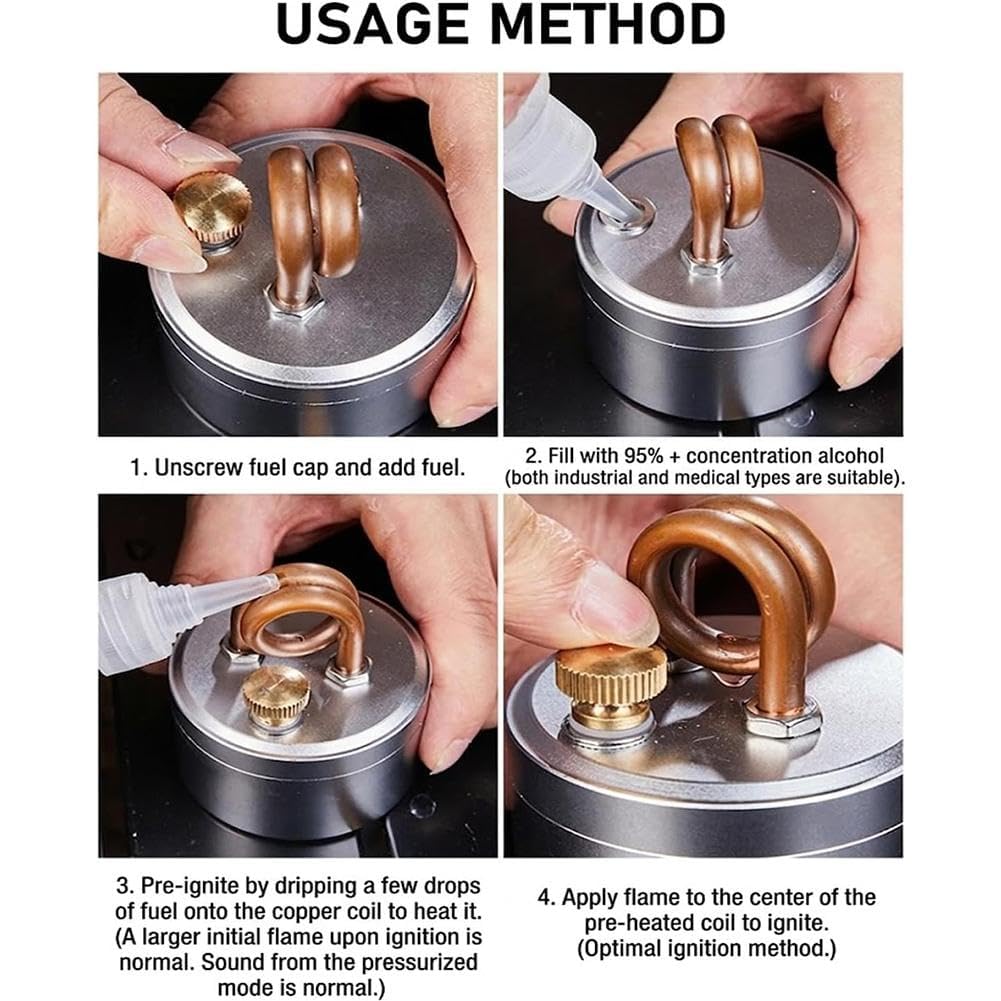 USAGE METHOD

1. Unscrew fuel cap and add fuel.

2. Fill with 95% + concentration alcohol (both industrial and medical types are suitable).

3. Pre-ignite by dripping a few drops of fuel onto the copper coil to heat it. (A larger initial flame upon ignition is normal. Sound from the pressurized mode is normal.)

4. Apply flame to the center of the pre-heated coil to ignite. (Optimal ignition method.)