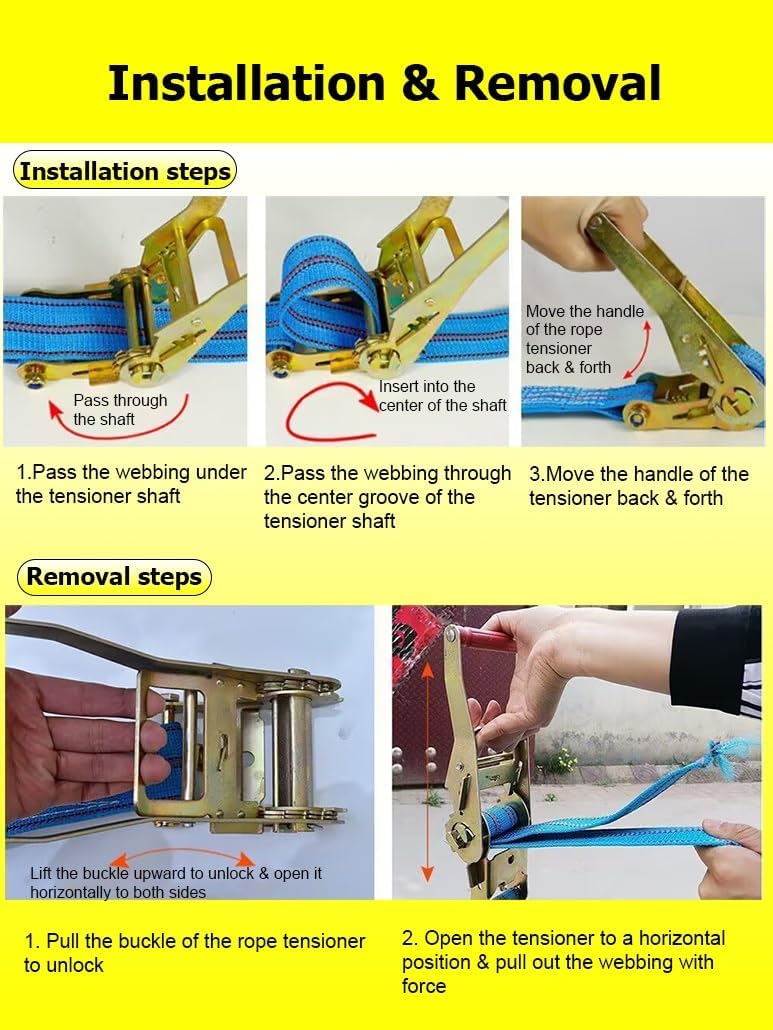 Installation & Removal

Installation steps

Pass through the shaft

Insert into the center of the shaft

Move the handle of the rope tensioner back & forth

1.Pass the webbing under the tensioner shaft

2.Pass the webbing through the center groove of the tensioner shaft

3.Move the handle of the tensioner back & forth

Removal steps

Lift the buckle upward to unlock & open it horizontally to both sides

1. Pull the buckle of the rope tensioner to unlock

2. Open the tensioner to a horizontal position & pull out the webbing with force