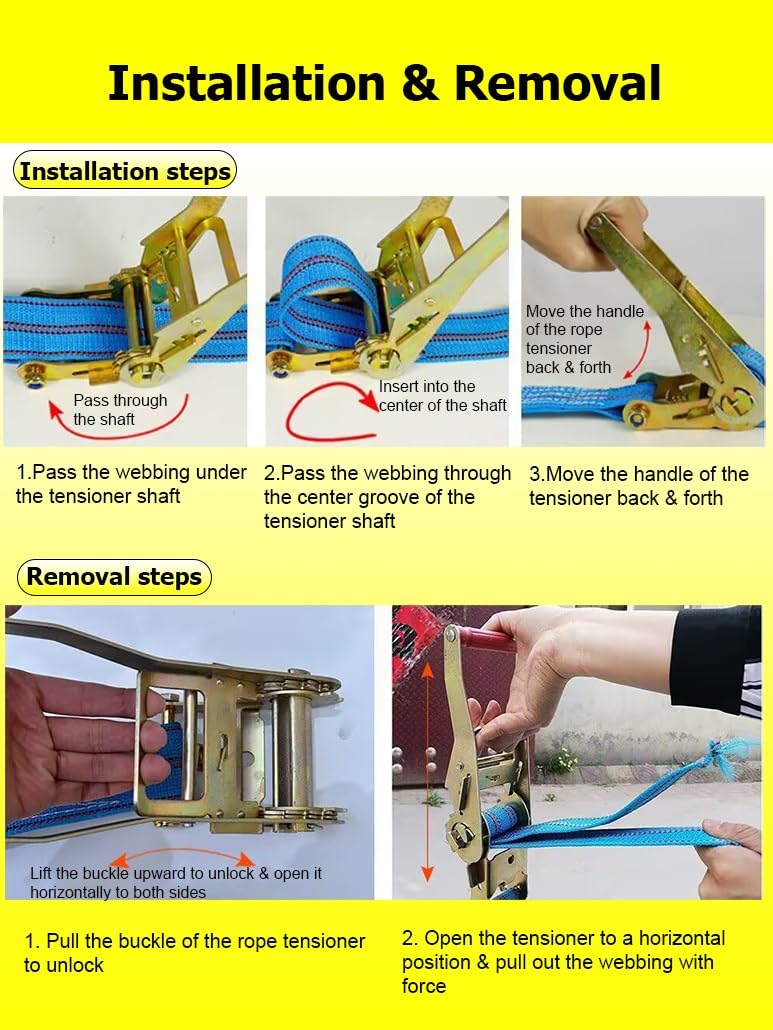 Installation & Removal

Installation steps

Pass through the shaft

Insert into the center of the shaft

Move the handle of the rope tensioner back & forth

1.Pass the webbing under the tensioner shaft

2.Pass the webbing through the center groove of the tensioner shaft

3.Move the handle of the tensioner back & forth

Removal steps

Lift the buckle upward to unlock & open it horizontally to both sides

1. Pull the buckle of the rope tensioner to unlock

2. Open the tensioner to a horizontal position & pull out the webbing with force