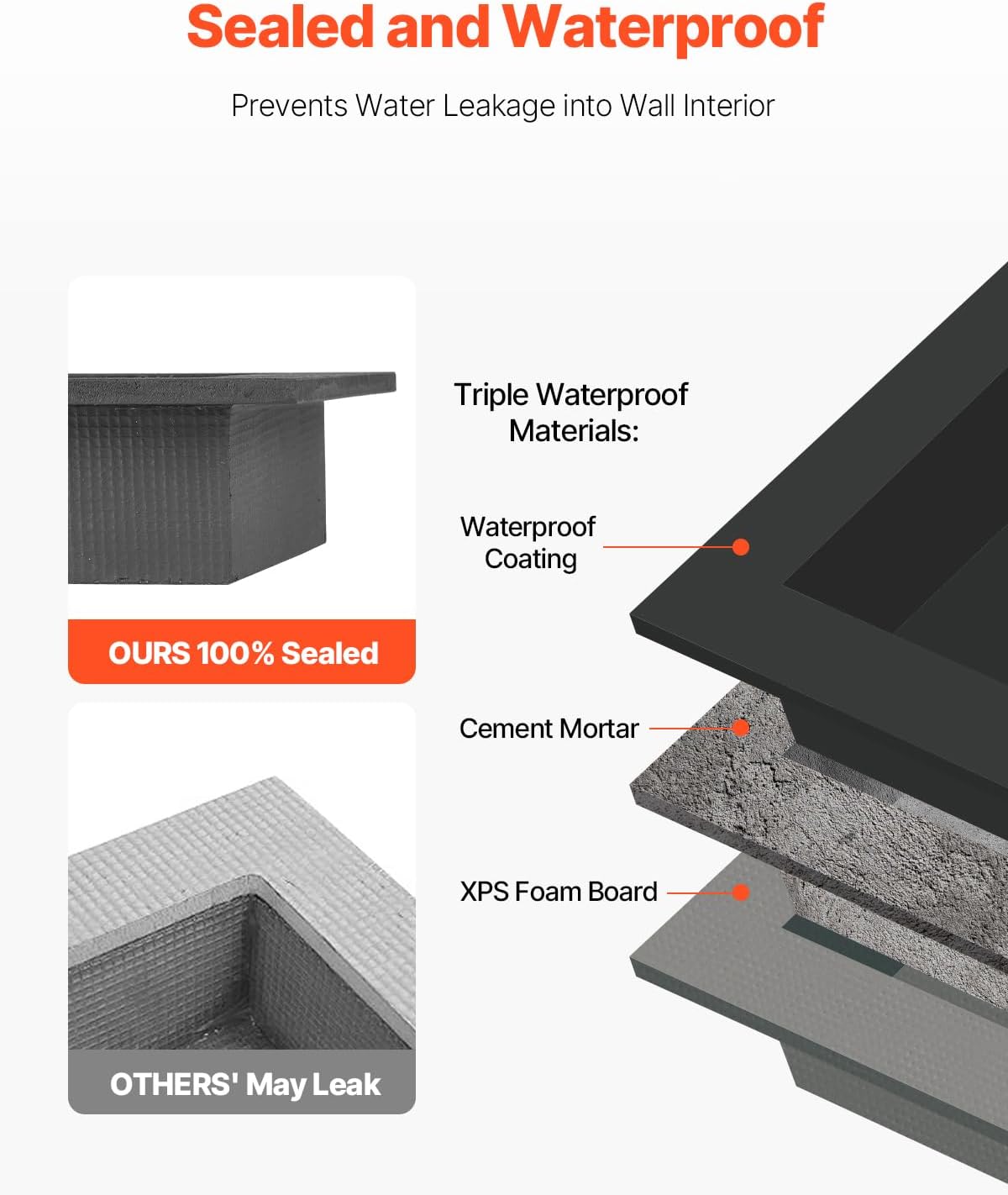 Sealed and Waterproof

Prevents Water Leakage into Wall Interior

OURS 100% Sealed

OTHERS' May Leak

Triple Waterproof Materials:

Waterproof Coating

Cement Mortar

XPS Foam Board