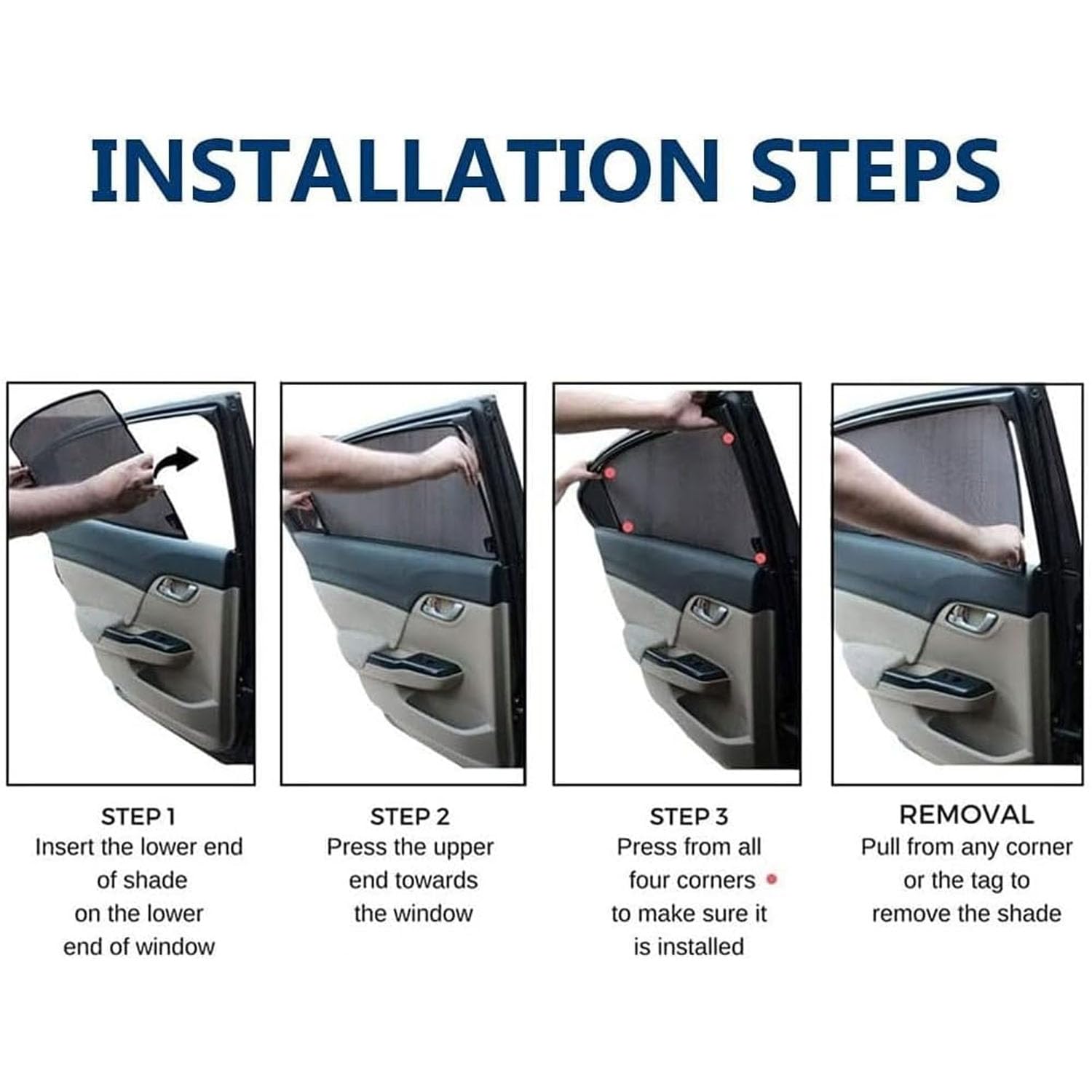 INSTALLATION STEPS

STEP 1
Insert the lower end of shade on the lower end of window

STEP 2
Press the upper end towards the window

STEP 3
Press from all four corners to make sure it is installed

REMOVAL
Pull from any corner or the tag to remove the shade