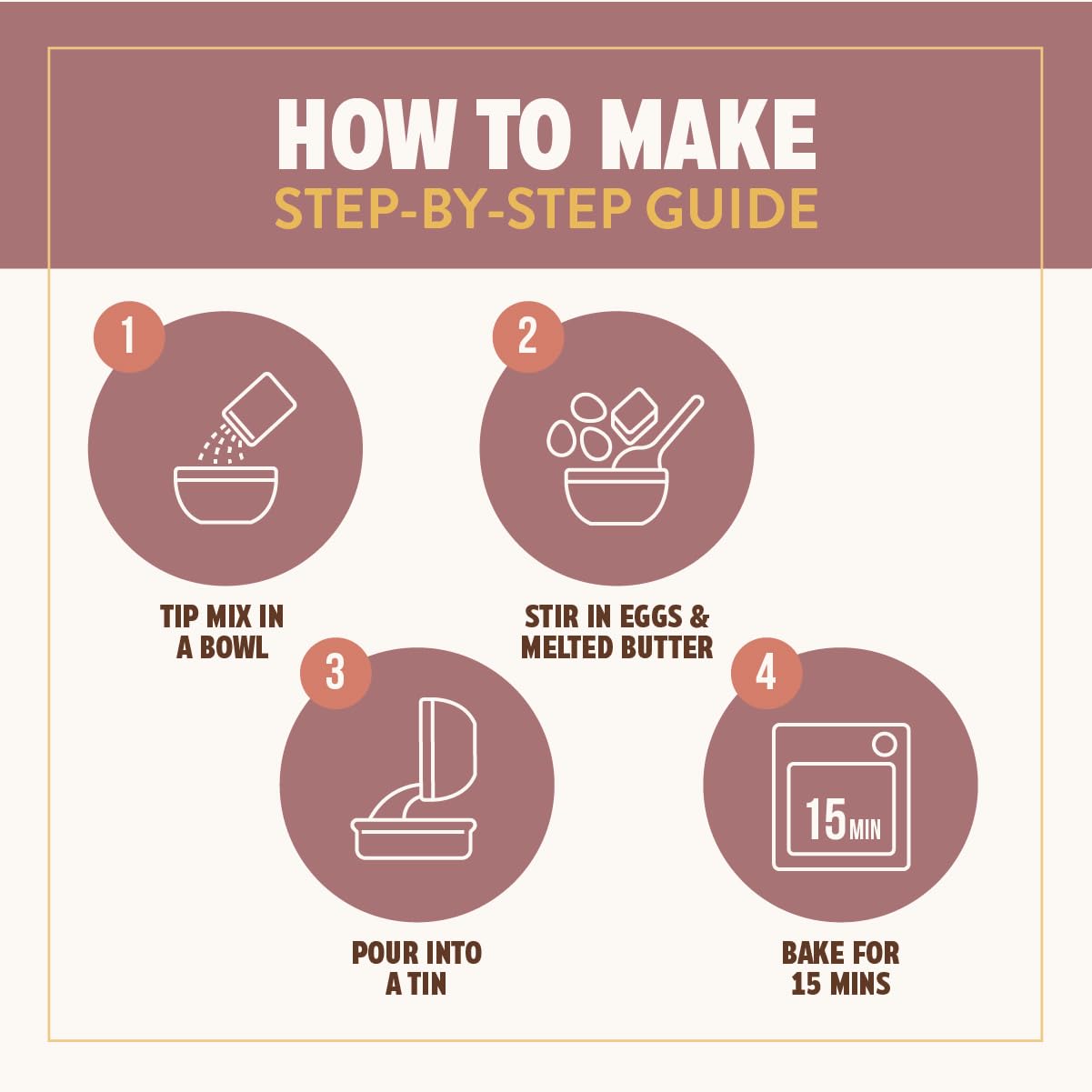 HOW TO MAKE
STEP-BY-STEP GUIDE

1
TIP MIX IN A BOWL

2
STIR IN EGGS & MELTED BUTTER

3
POUR INTO A TIN

4
15 MIN
BAKE FOR 15 MINS