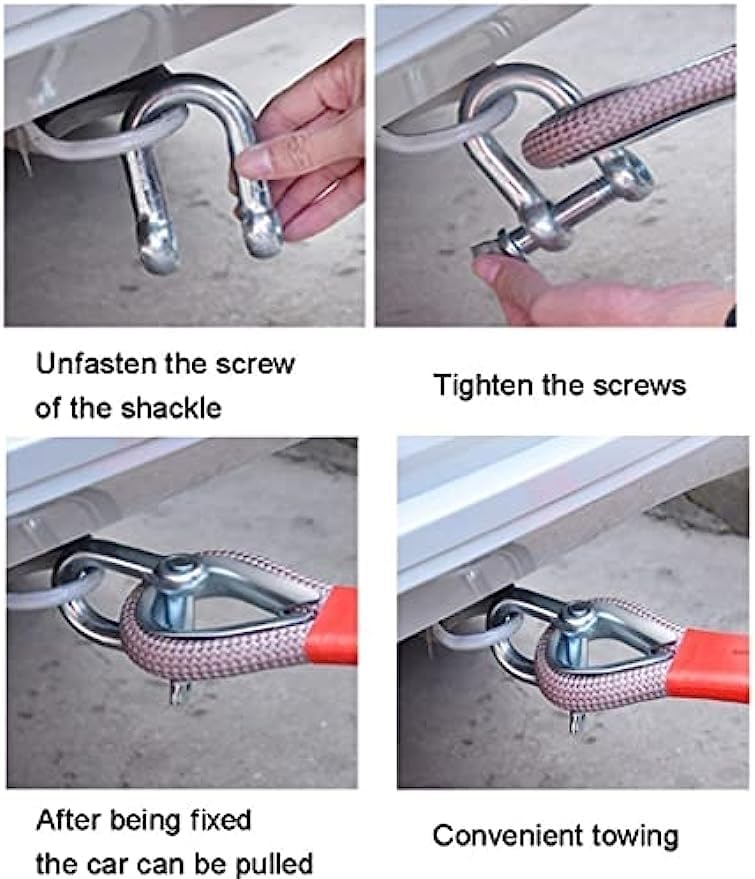 Unfasten the screw of the shackle

Tighten the screws

After being fixed the car can be pulled

Convenient towing