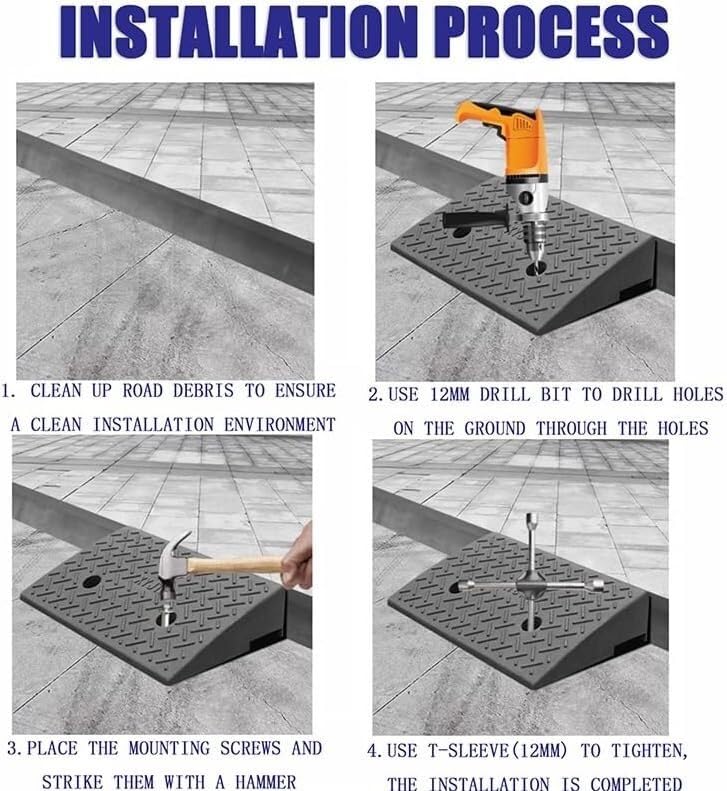 INSTALLATION PROCESS

1. CLEAN UP ROAD DEBRIS TO ENSURE A CLEAN INSTALLATION ENVIRONMENT

2. USE 12MM DRILL BIT TO DRILL HOLES ON THE GROUND THROUGH THE HOLES

3. PLACE THE MOUNTING SCREWS AND STRIKE THEM WITH A HAMMER

4. USE T-SLEEVE(12MM) TO TIGHTEN, THE INSTALLATION IS COMPLETED